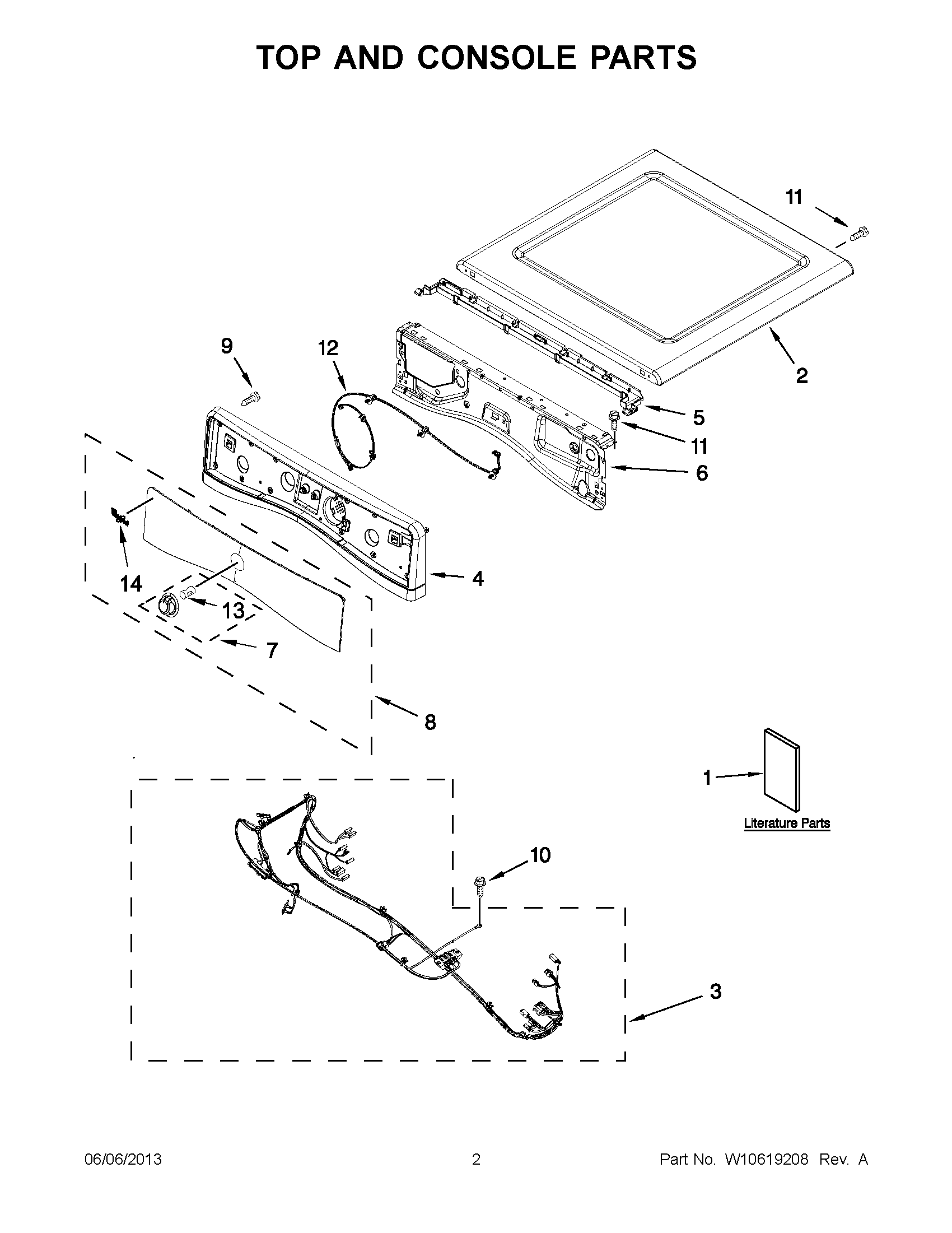 TOP AND CONSOLE PARTS

11

9

12

2

5

11

6

14

4

13

7

8

1

Literature Parts

10

3

06/06/2013    2    Part No. W10619208 Rev. A