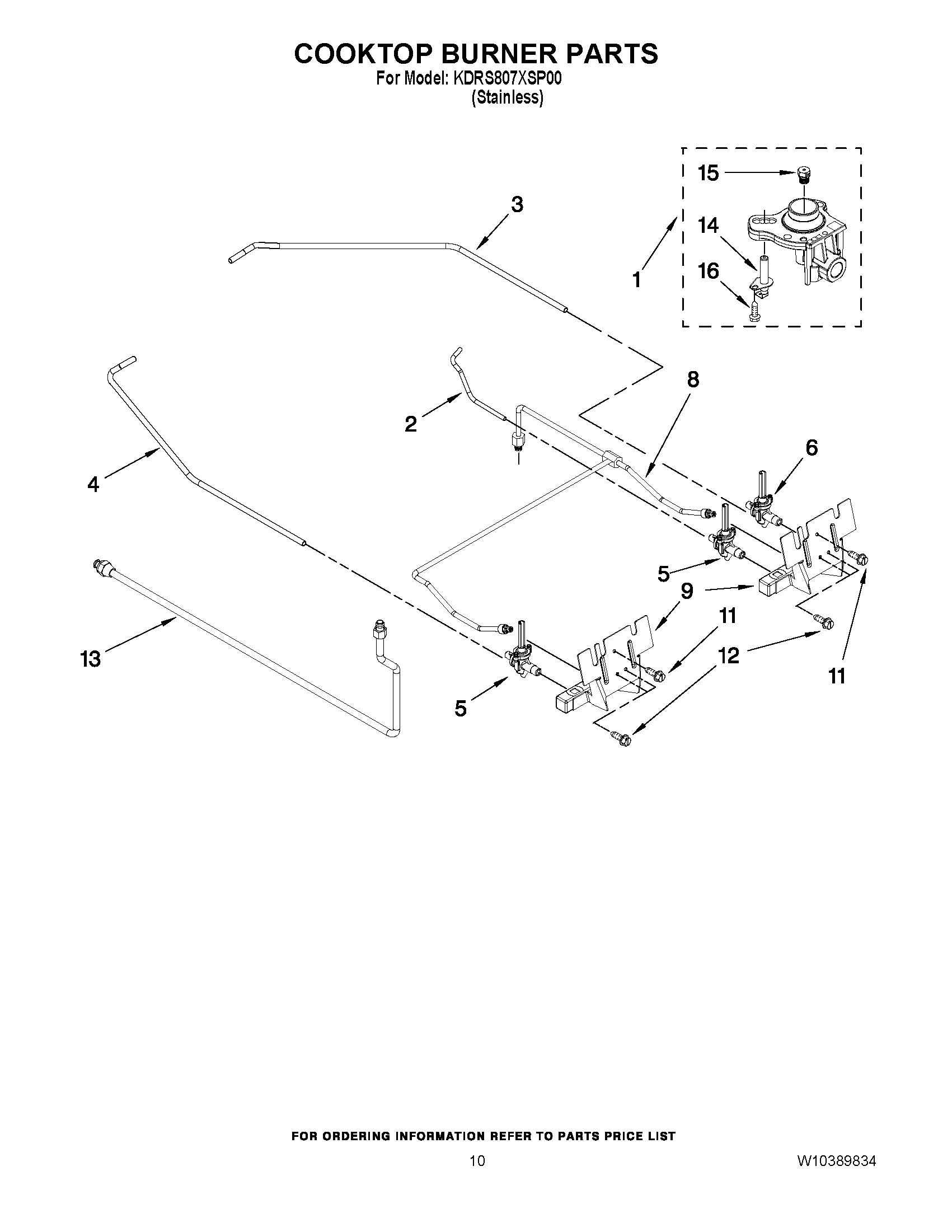 COOKTOP BURNER PARTS
For Model: KDRS807XSP00
(Stainless)

15
3
14
1
16
8
2
6
4
5
9
11
13
12
11
5

FOR ORDERING INFORMATION REFER TO PARTS PRICE LIST

10

W10389834