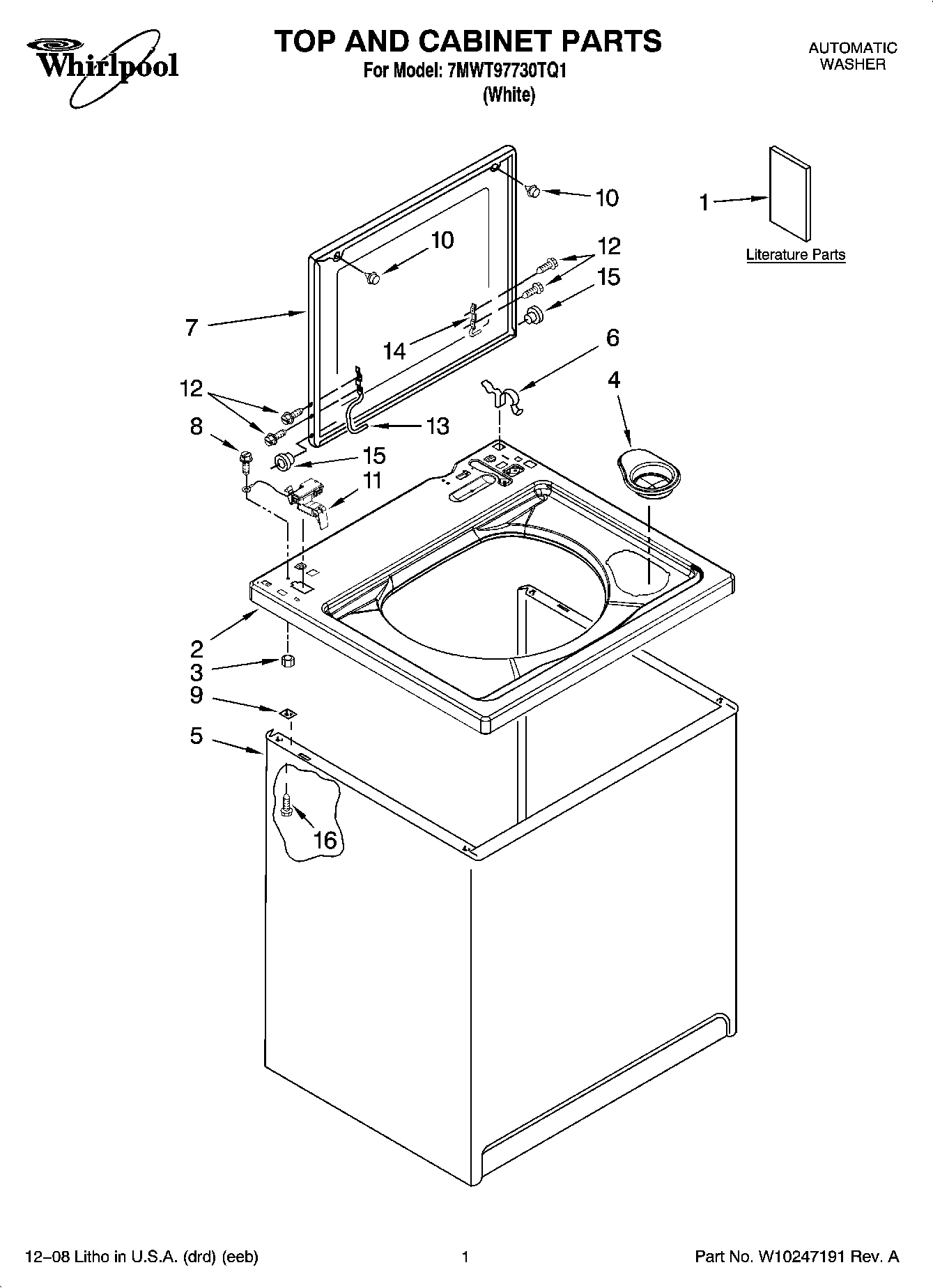 Whirlpool

TOP AND CABINET PARTS
For Model: 7MWT97730TQ1
(White)

AUTOMATIC
WASHER

10
1
Literature Parts
10
12
15
7
14
6
4
12
8
13
15
11
2
3
9
5
16

12–08 Litho in U.S.A. (drd) (eeb)
1
Part No. W10247191 Rev. A