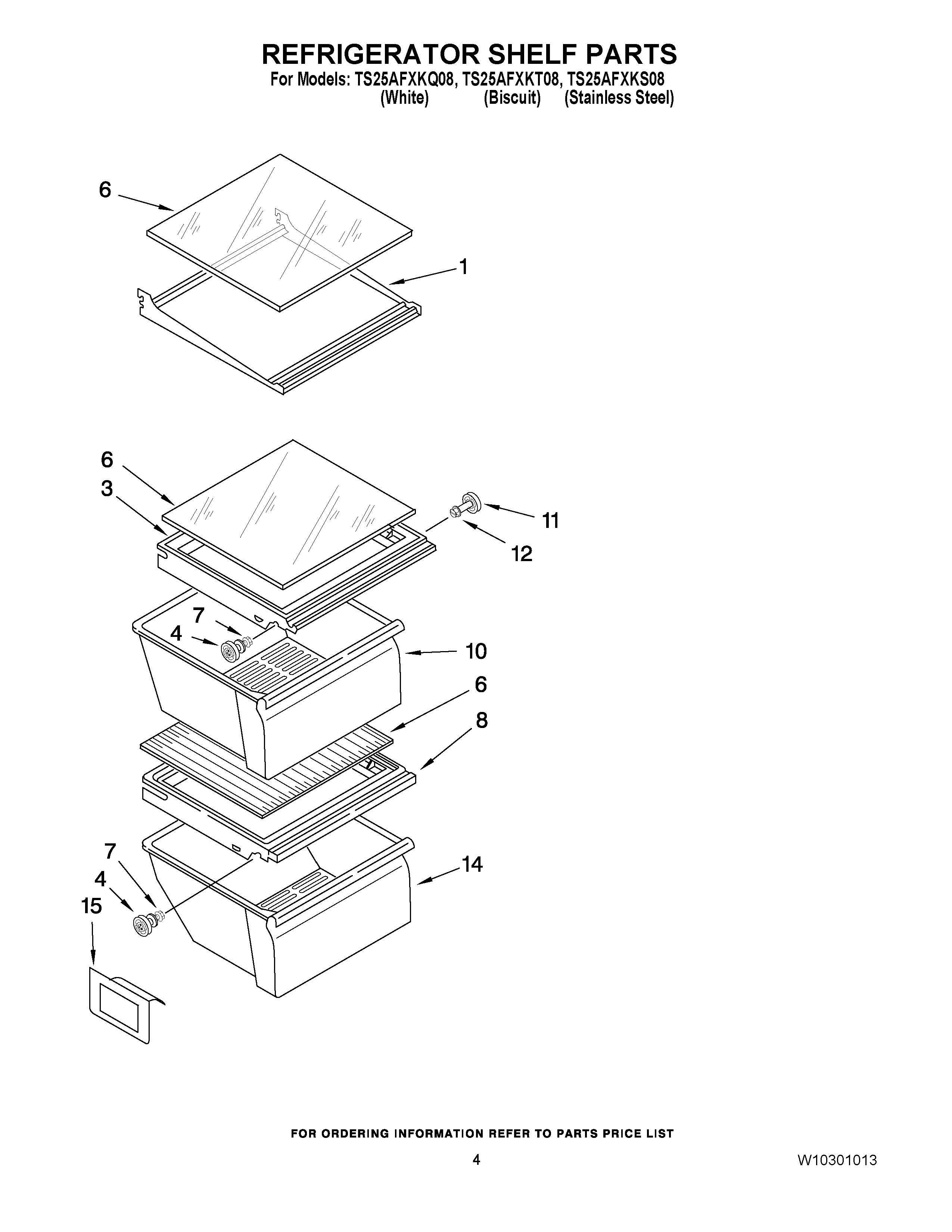 REFRIGERATOR SHELF PARTS

For Models: TS25AFXKQ08, TS25AFXKT08, TS25AFXKS08
(White) (Biscuit) (Stainless Steel)

6
1
6
3
11
12
7
4
10
6
8
7
4
15
14

FOR ORDERING INFORMATION REFER TO PARTS PRICE LIST

4

W10301013