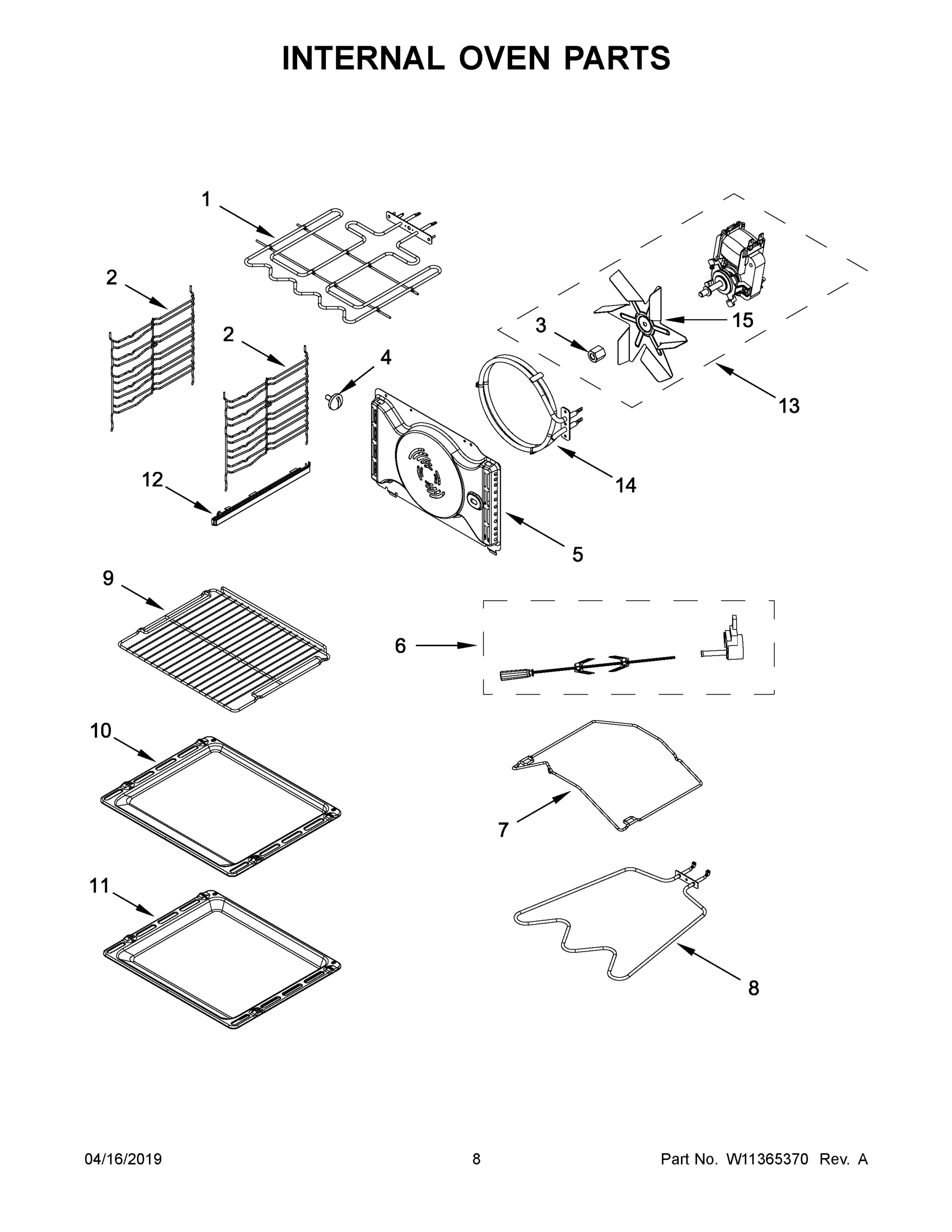 INTERNAL OVEN PARTS

1

2

2

4

3

15

13

14

12

5

9

6

10

7

11

8

04/16/2019

8

Part No. W11365370 Rev. A