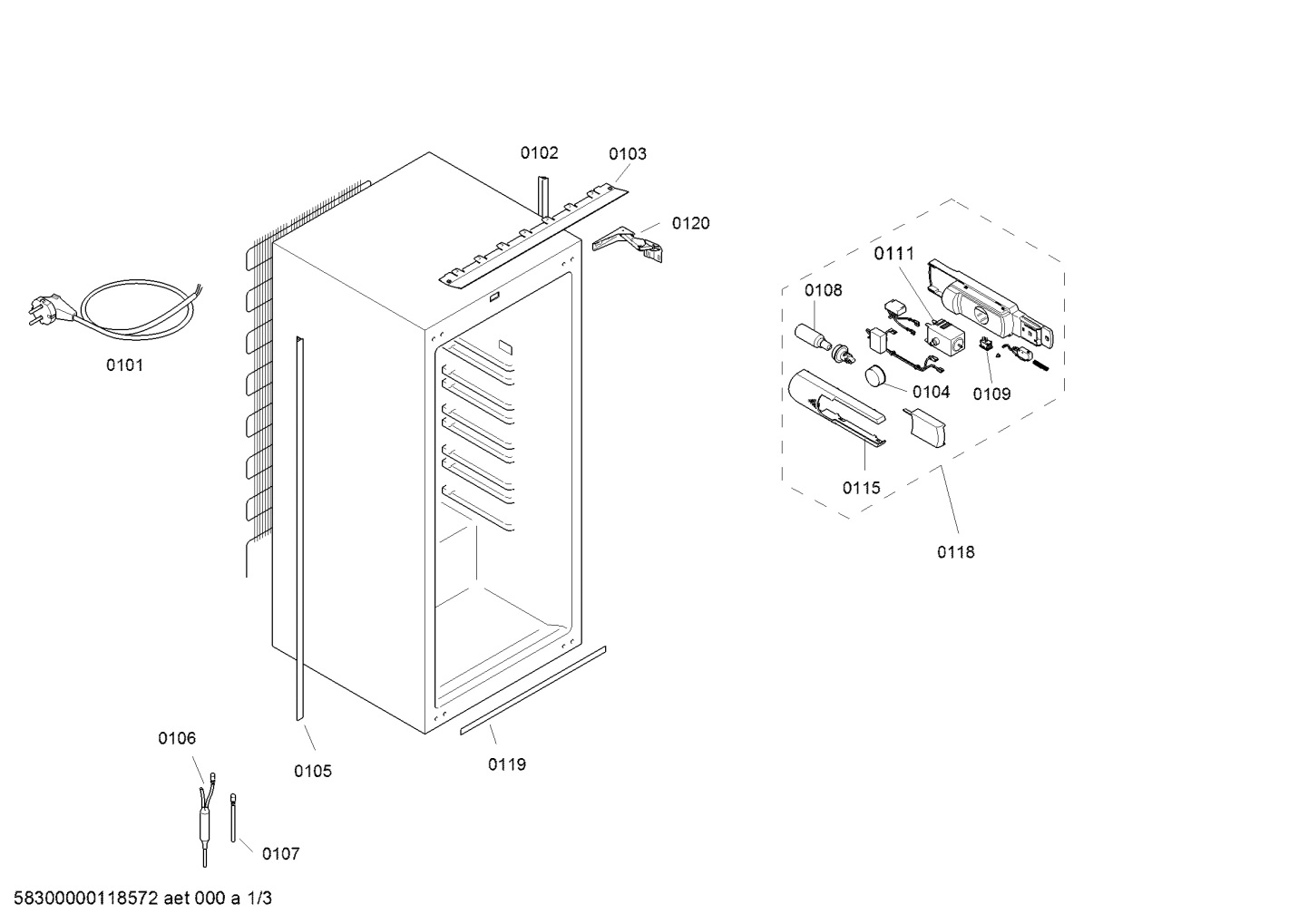 0102
0103
0120
0101
0111
0108
0104
0109
0115
0118
0106
0105
0119
0107

58300000118572 aet 000 a 1/3