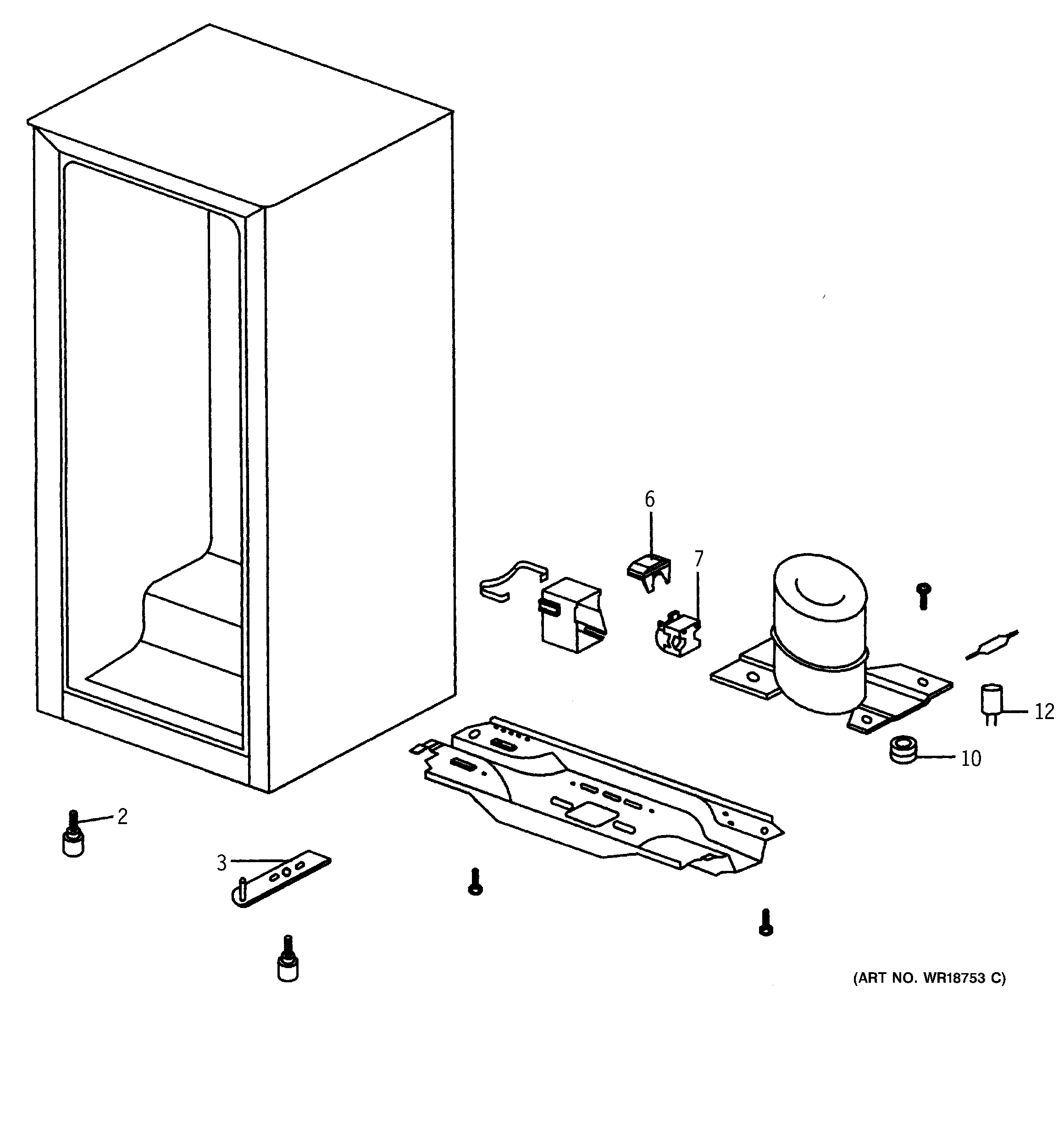 6

7

12

10

2

3

(ART NO. WR18753 C)