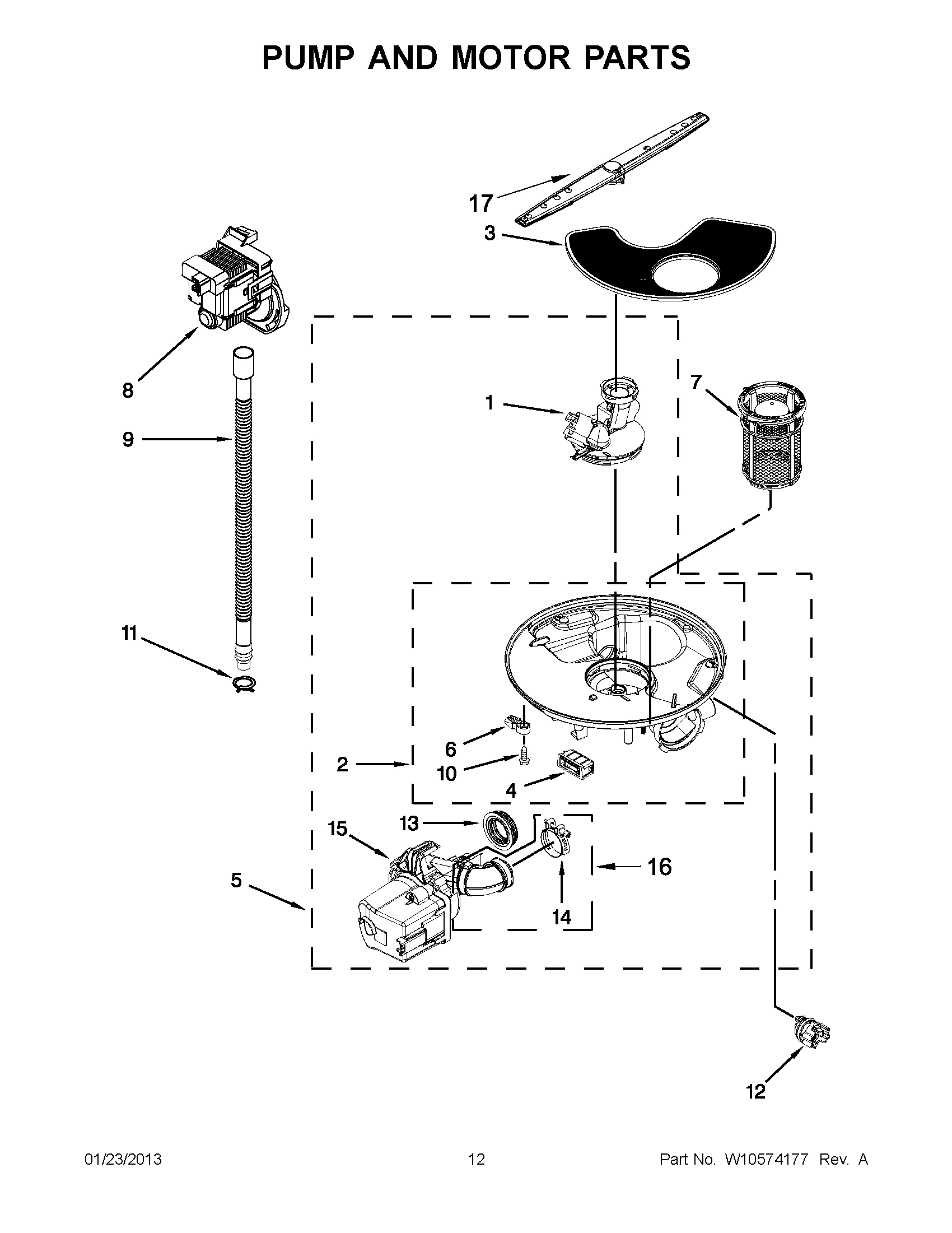 PUMP AND MOTOR PARTS

17
3
8
1
7
9
11
6
2
10
4
13
15
16
5
14
12

01/23/2013
12
Part No. W10574177 Rev. A