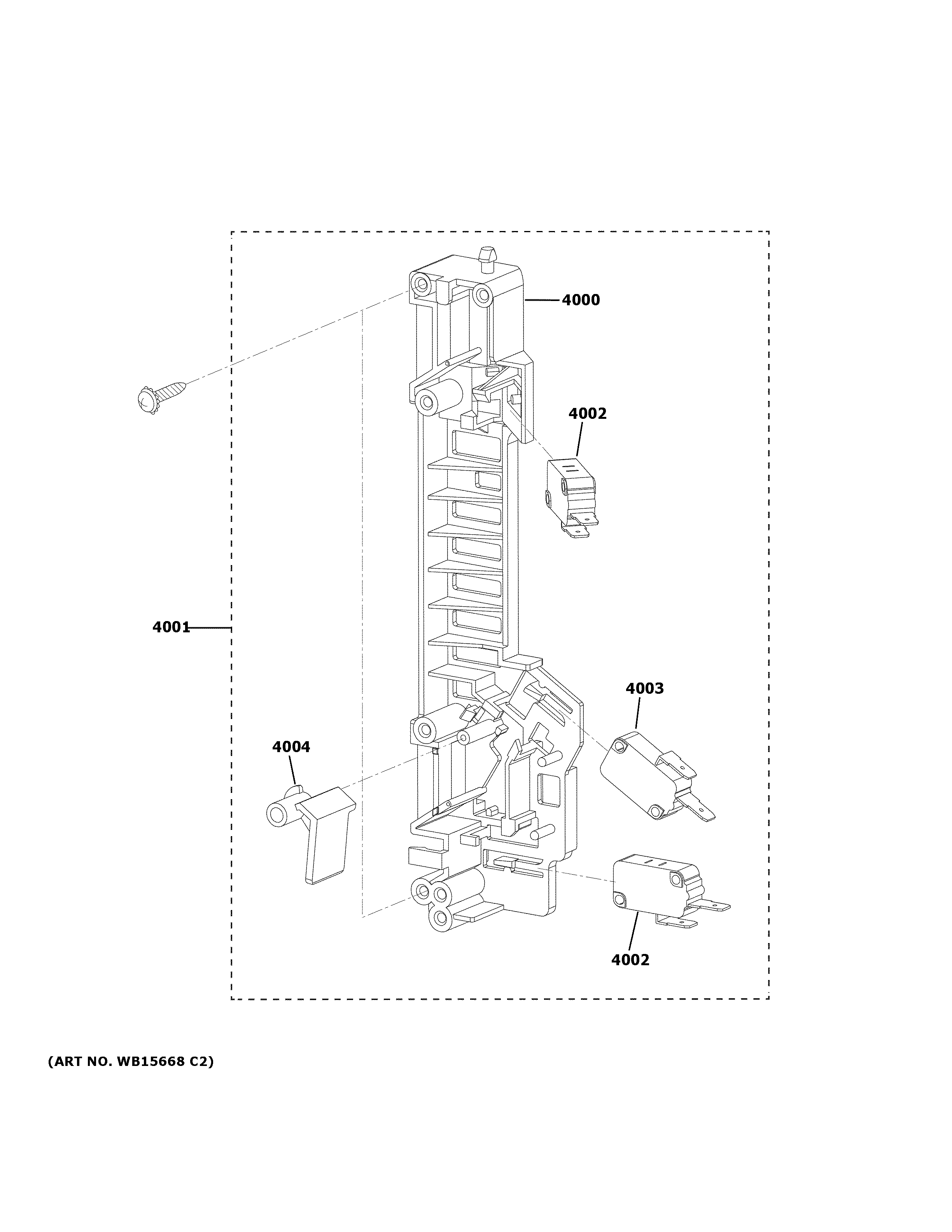 4000

4002

4001

4003

4004

4002

(ART NO. WB15668 C2)