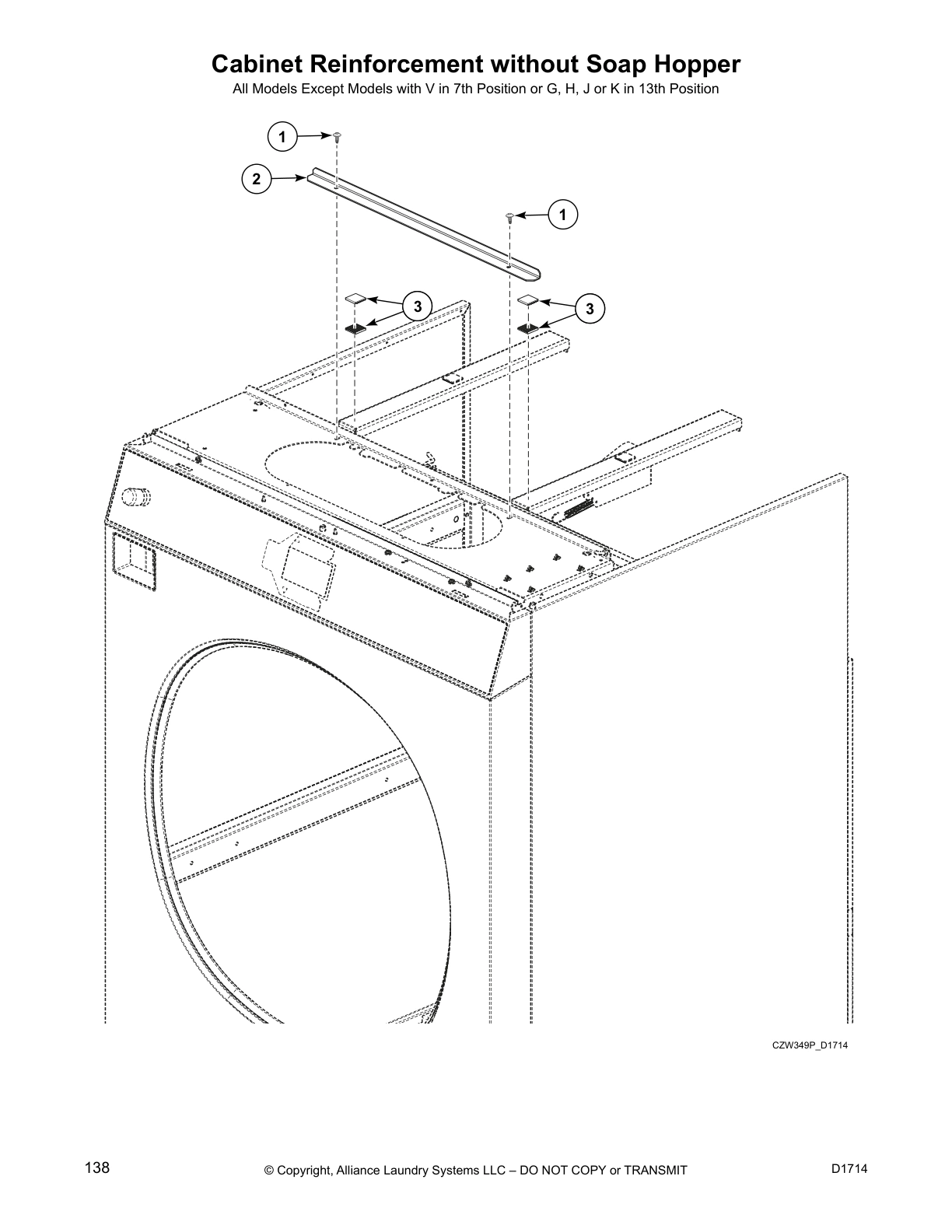 Cabinet Reinforcement without Soap Hopper
All Models Except Models with V in 7th Position or G, H, J or K in 13th Position

1
2
1
3
3

CZW349P_D1714

138
© Copyright, Alliance Laundry Systems LLC – DO NOT COPY or TRANSMIT
D1714