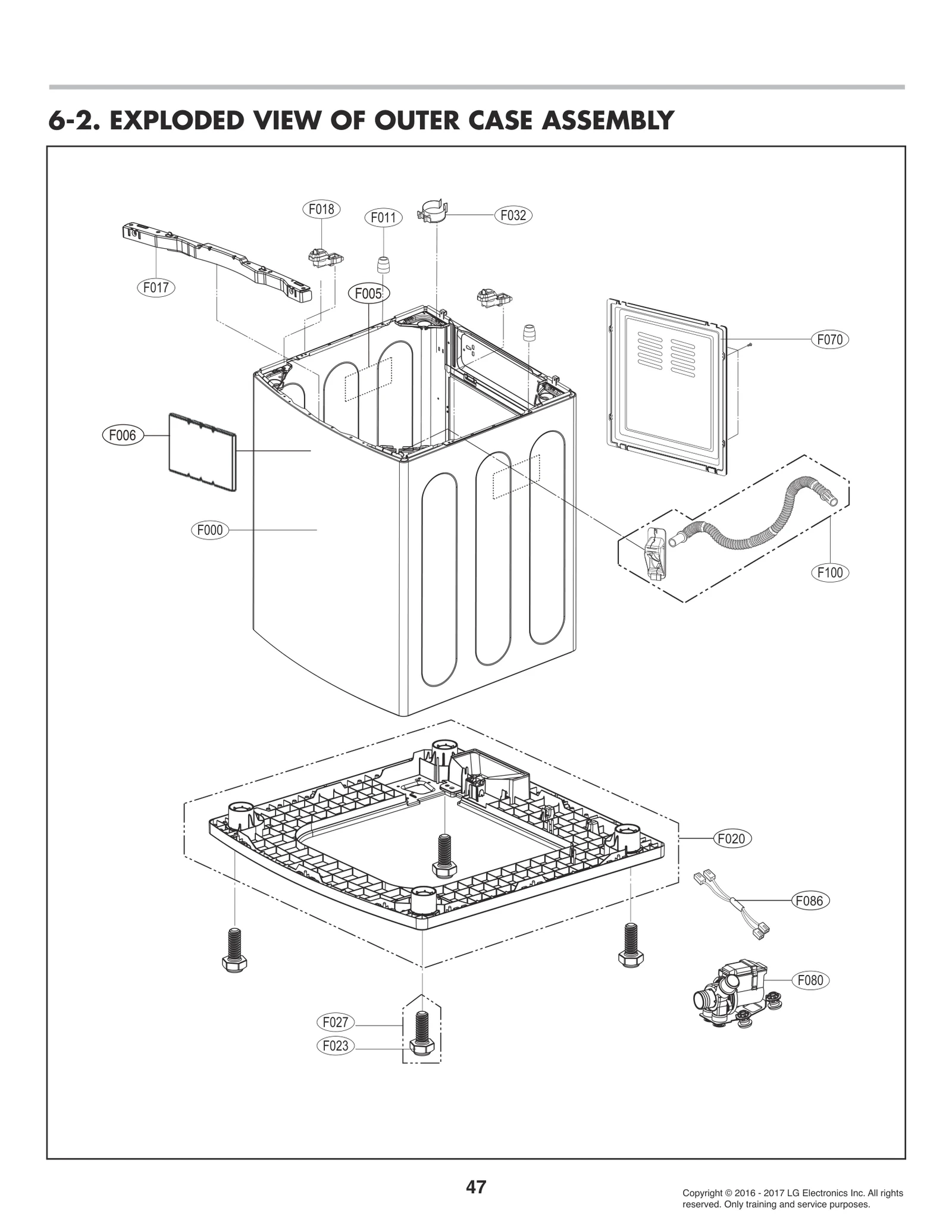 6-2. EXPLODED VIEW OF OUTER CASE ASSEMBLY

F018
F011
F032
F017
F005
F070
F006
F000
F100
F020
F086
F080
F027
F023

47

Copyright © 2016 - 2017 LG Electronics Inc. All rights reserved. Only training and service purposes.