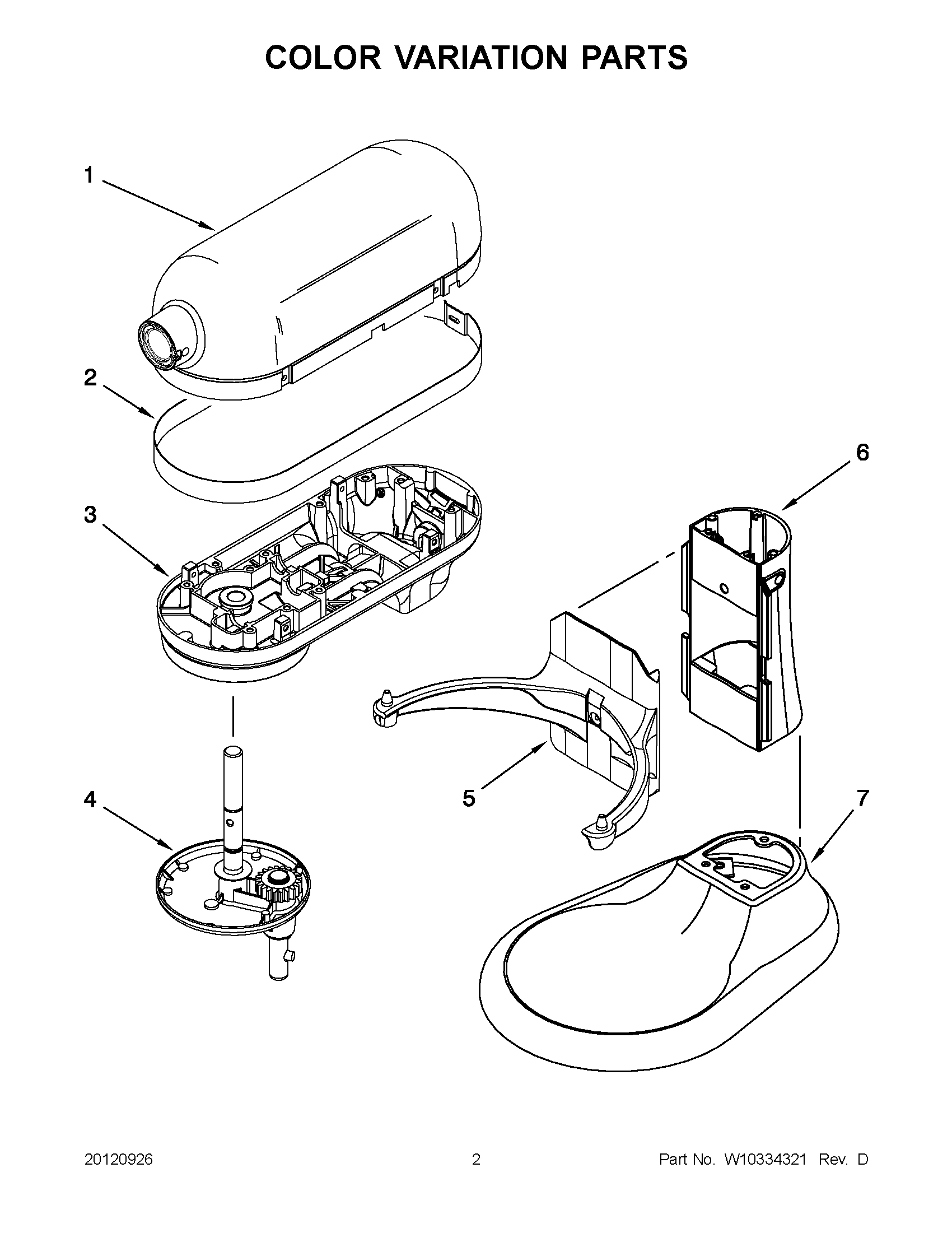 COLOR VARIATION PARTS

1

2

3

6

4

5

7

20120926

2

Part No. W10334321 Rev. D