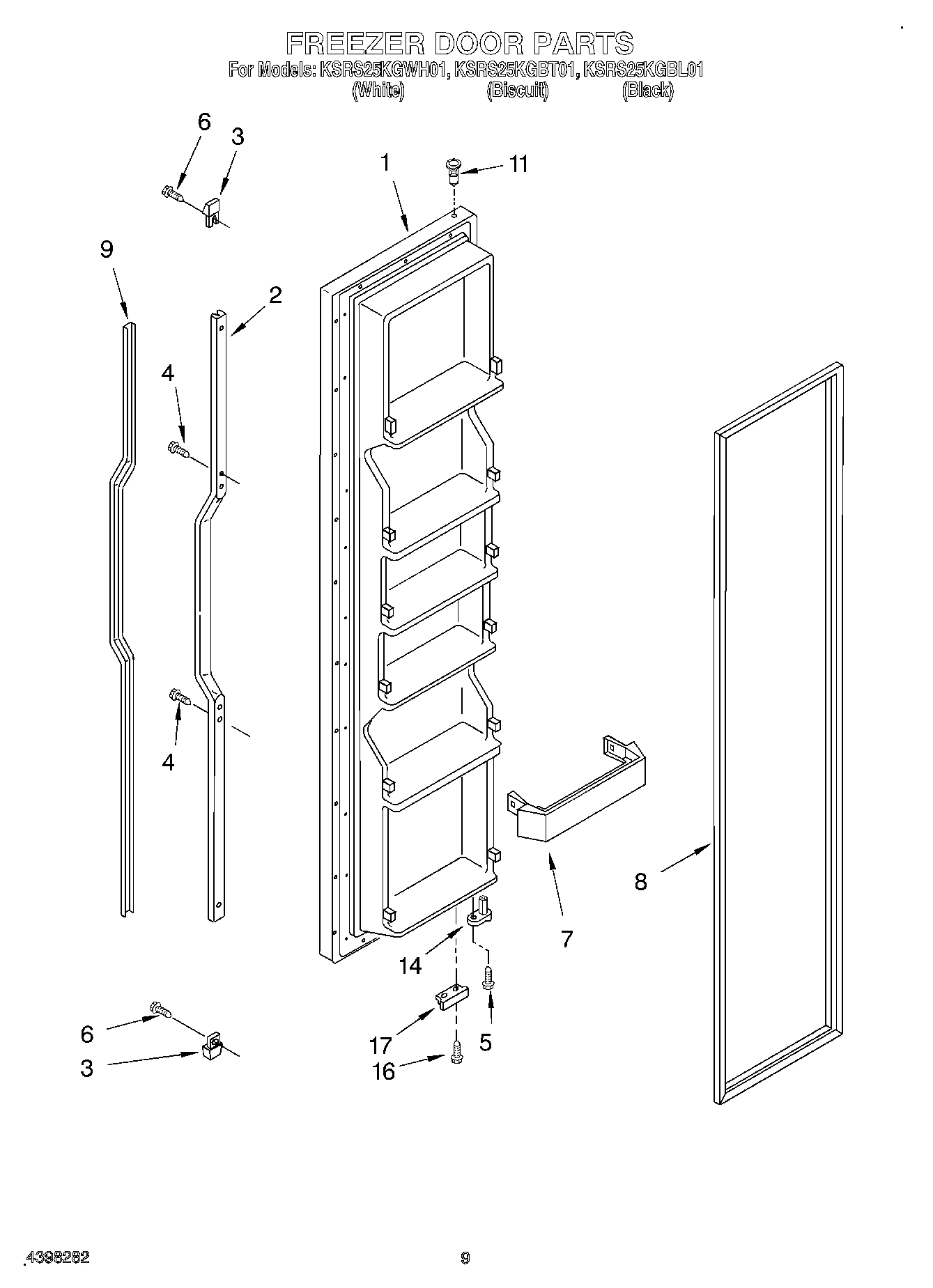 FREEZER DOOR PARTS
For Models: KSRS25KGWH01, KSRS25KGBT01, KSRS25KGBL01
(White) (Biscuit) (Black)

6
3
1
11
9
2
4
4
8
7
14
6
3
17
5
16

4398282
9