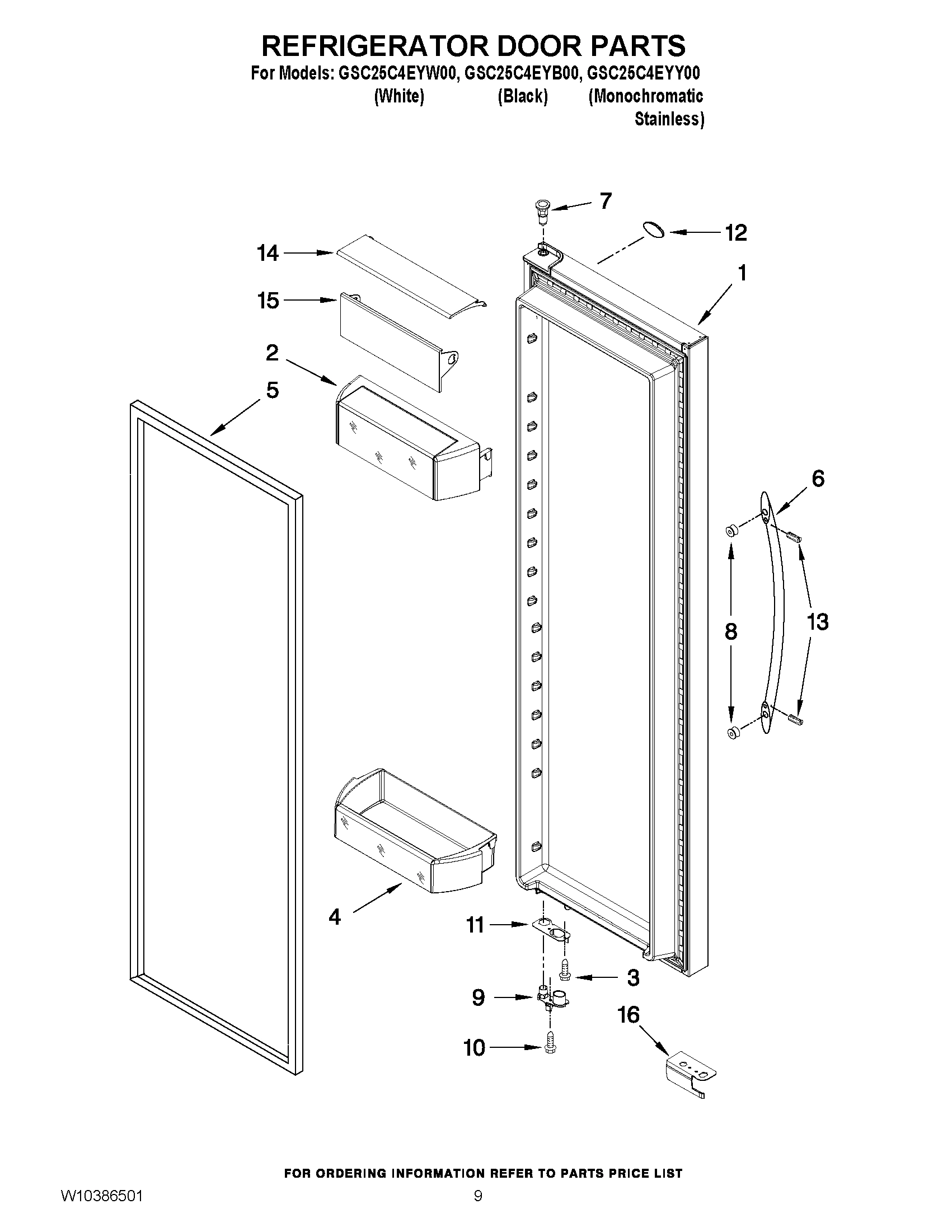 REFRIGERATOR DOOR PARTS

For Models: GSC25C4EYW00, GSC25C4EYB00, GSC25C4EYY00
(White) (Black) (Monochromatic Stainless)

7
12
14
1
15
2
5
6
8
13
4
11
3
9
16
10

FOR ORDERING INFORMATION REFER TO PARTS PRICE LIST

W10386501

9