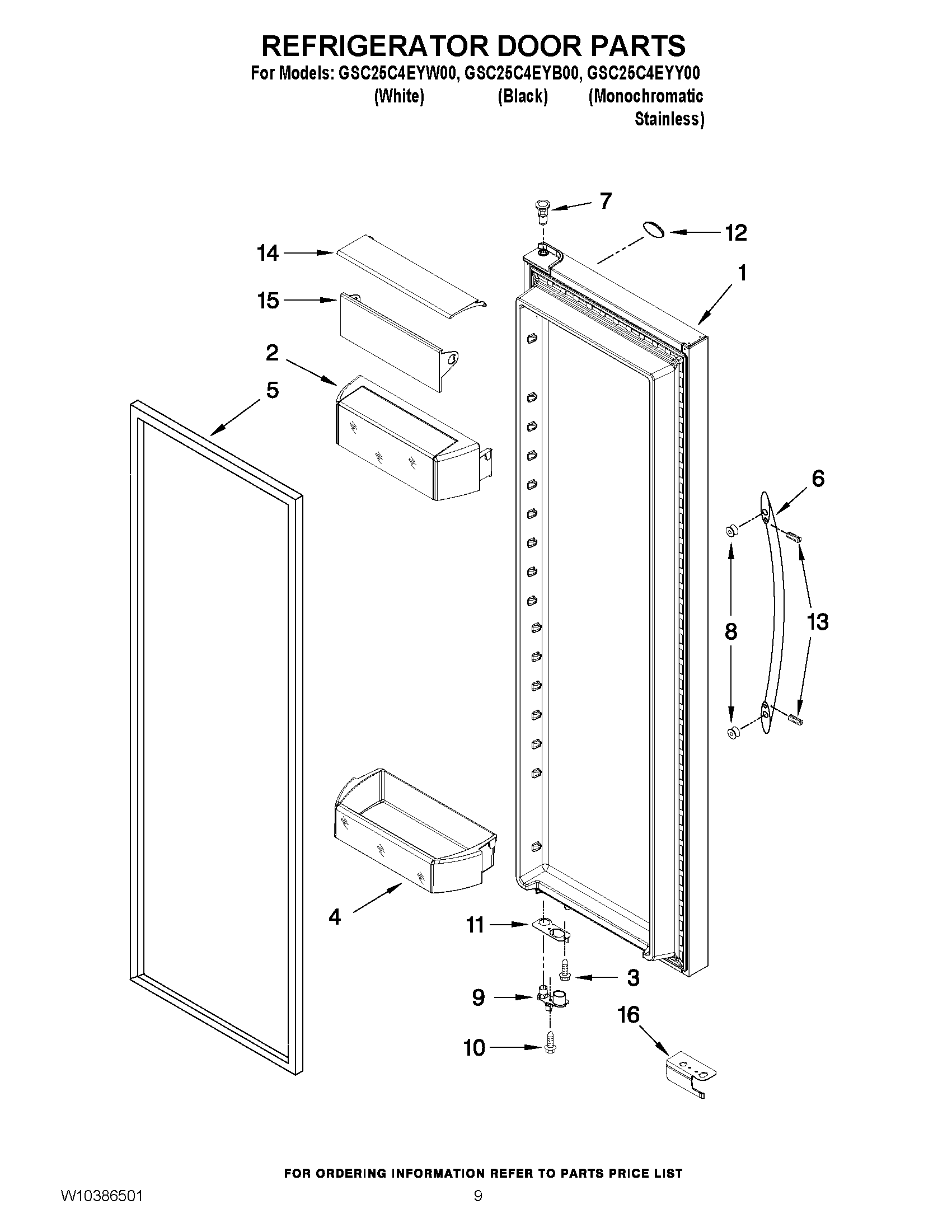 REFRIGERATOR DOOR PARTS

For Models: GSC25C4EYW00, GSC25C4EYB00, GSC25C4EYY00
(White) (Black) (Monochromatic Stainless)

7
12
14
1
15
2
5
6
8
13
4
11
3
9
16
10

FOR ORDERING INFORMATION REFER TO PARTS PRICE LIST

W10386501

9