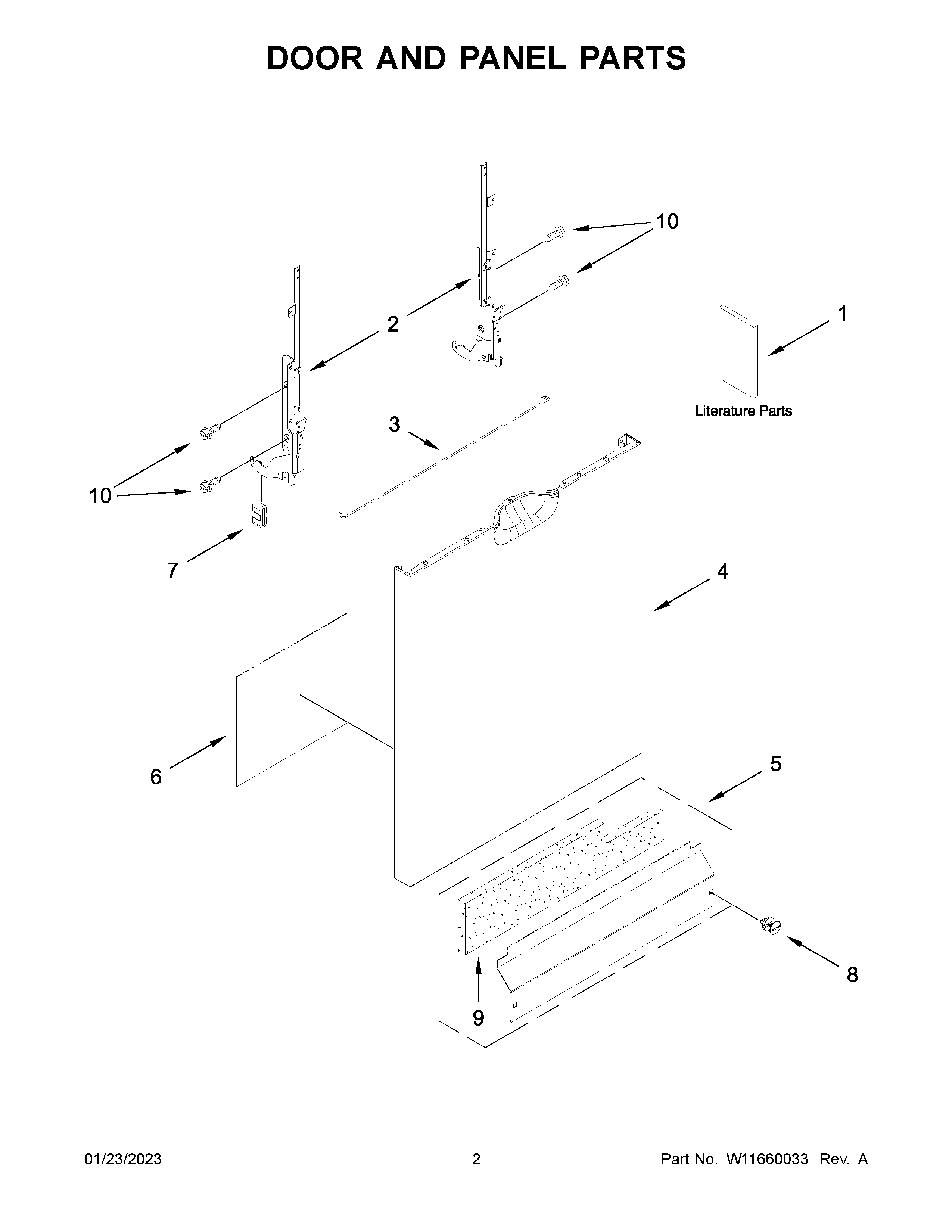 DOOR AND PANEL PARTS

10

2

1

Literature Parts

3

10

7

4

6

5

8

9

01/23/2023

2

Part No. W11660033 Rev. A