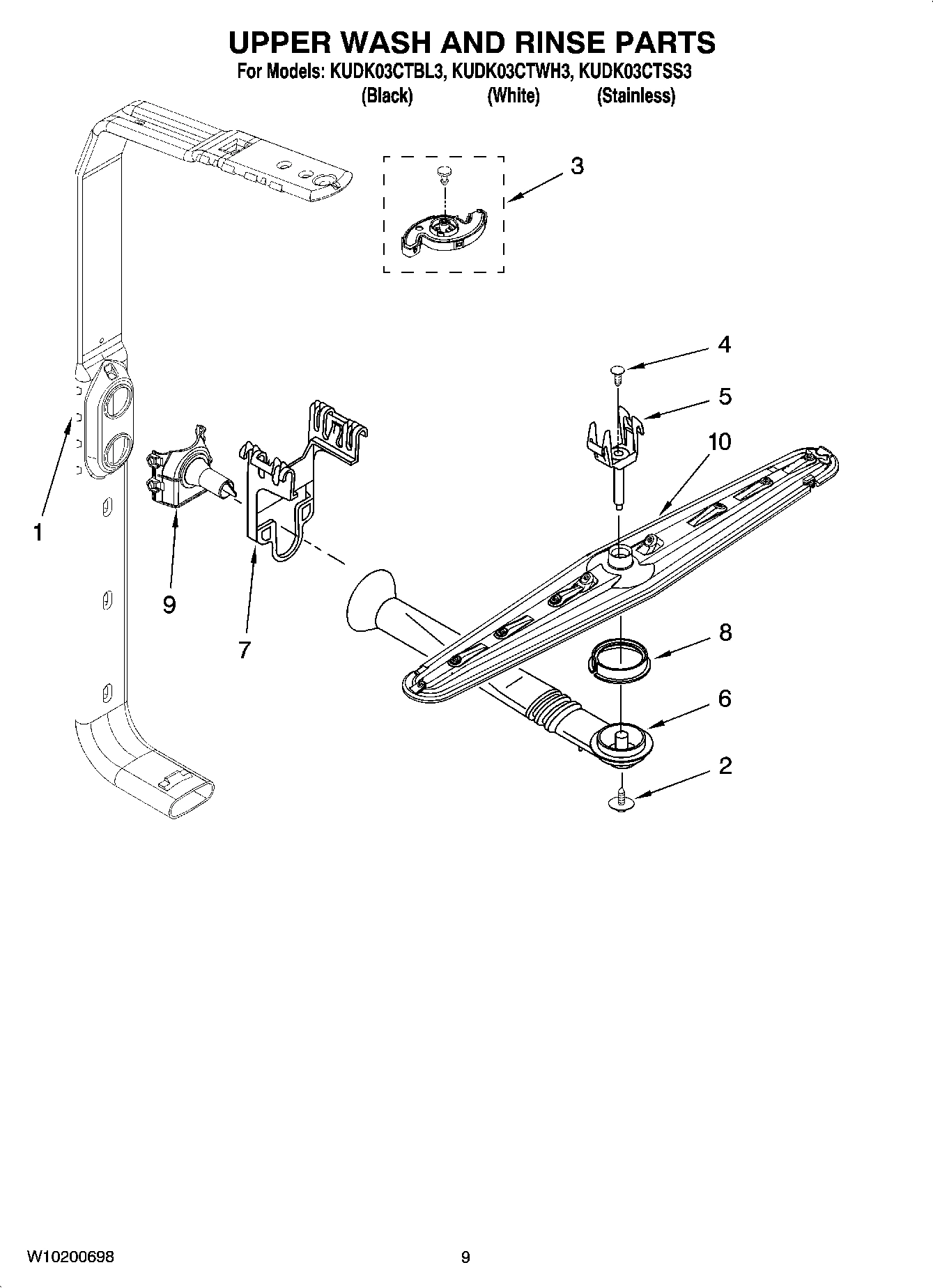 UPPER WASH AND RINSE PARTS

For Models: KUDK03CTBL3, KUDK03CTWH3, KUDK03CTSS3
(Black) (White) (Stainless)

3

4

5

10

1

9

7

8

6

2

W10200698

9