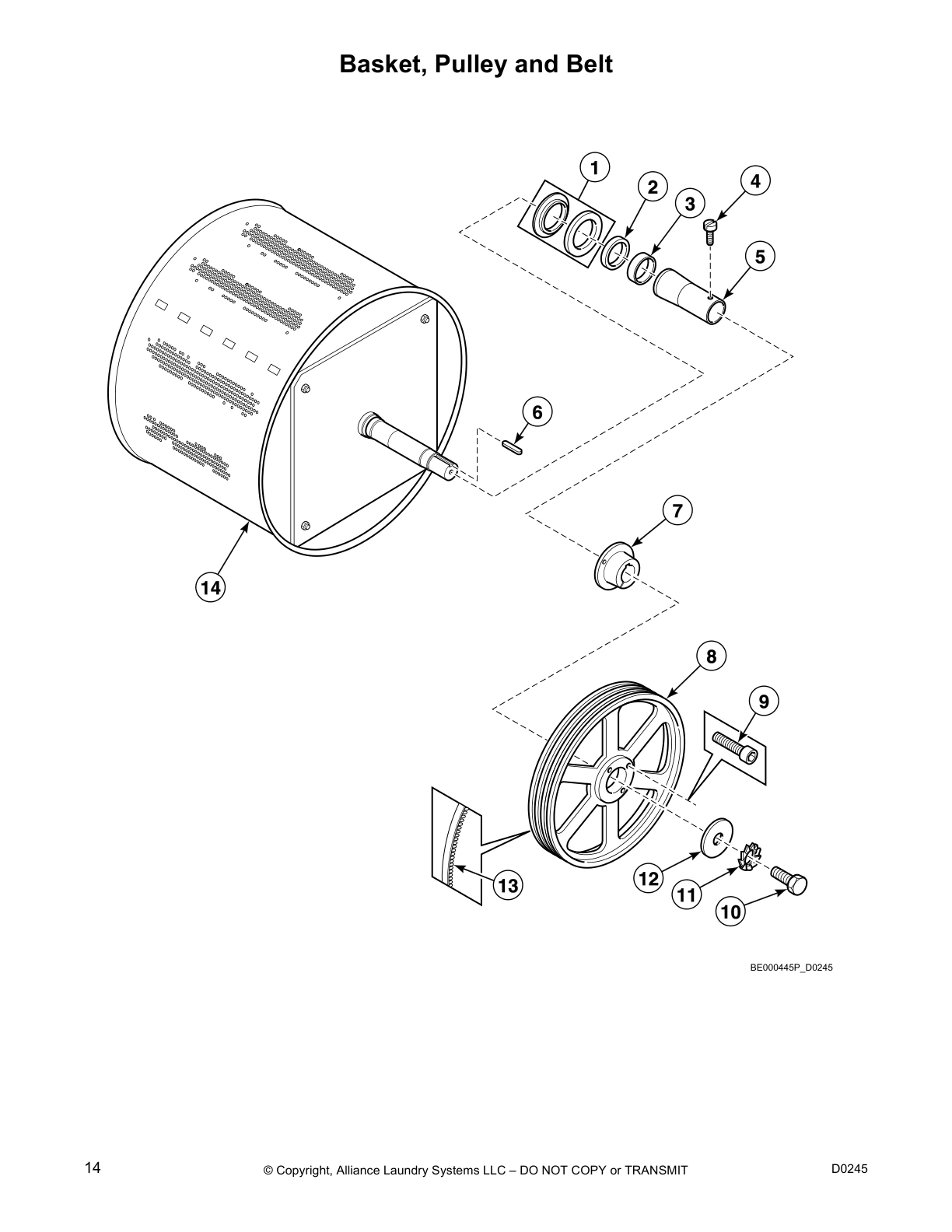 Basket, Pulley and Belt

1
2
3
4
5
6
7
14
8
9
13
12
11
10

BE000445P_D0245

14 © Copyright, Alliance Laundry Systems LLC – DO NOT COPY or TRANSMIT D0245