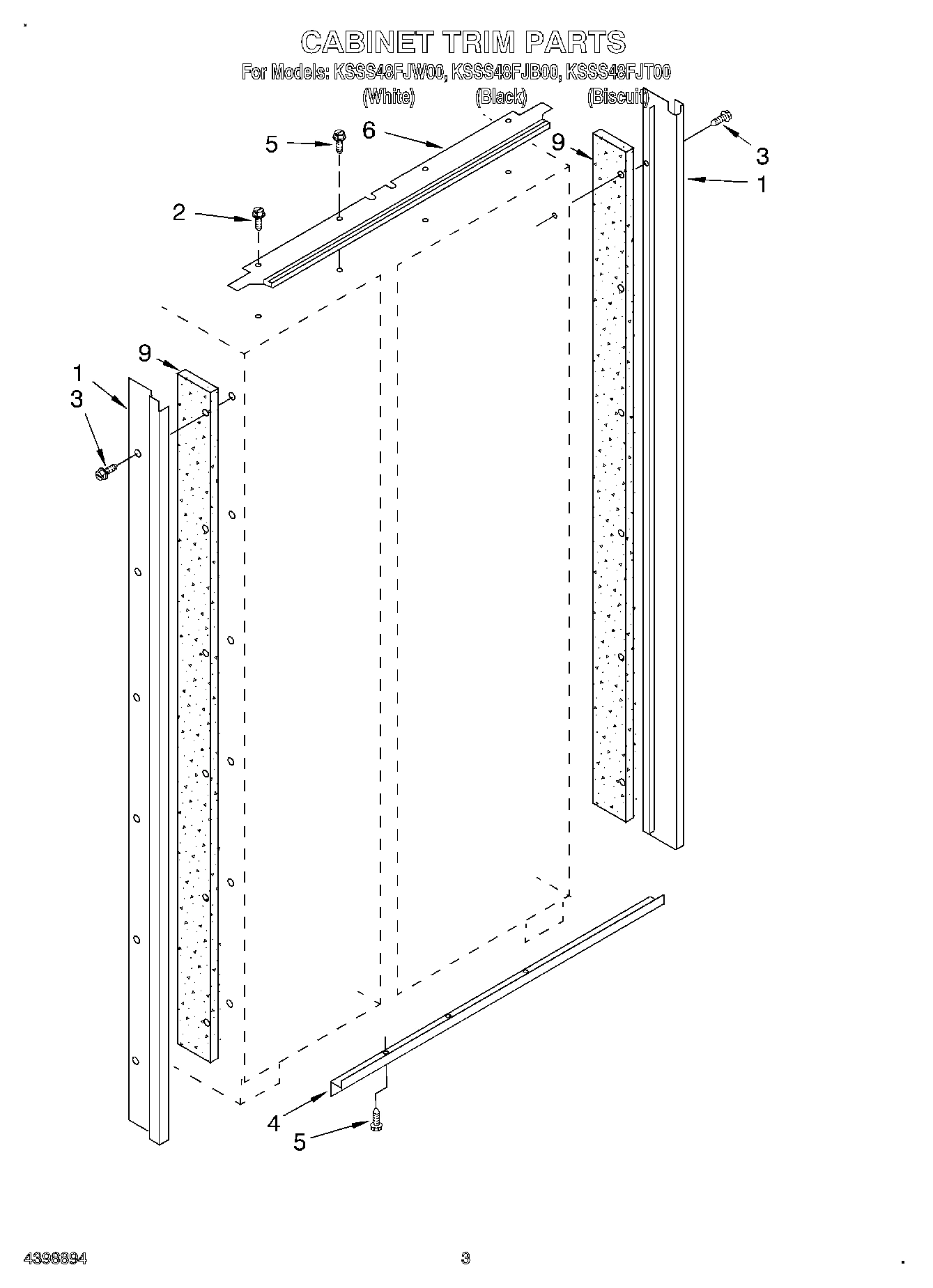 CABINET TRIM PARTS

For Models: KSSS48FJW00, KSSS48FJB00, KSSS48FJT00
(White) (Black) (Biscuit)

5
6
9
3
1
2
9
1
3
4
5

4398894
3