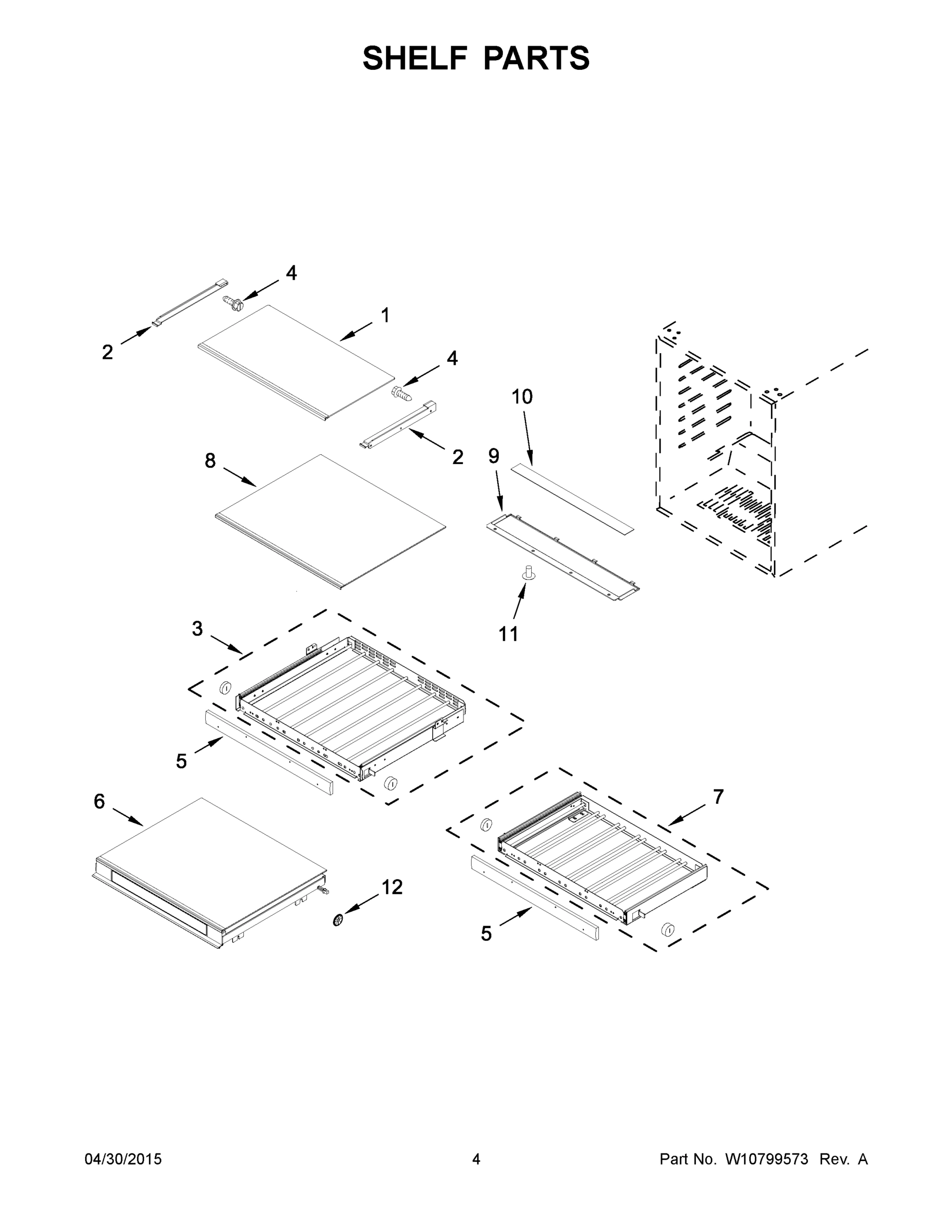 SHELF PARTS

4
1
2
4
10
2
8
9
11
3
5
6
7
12
5

04/30/2015 4 Part No. W10799573 Rev. A