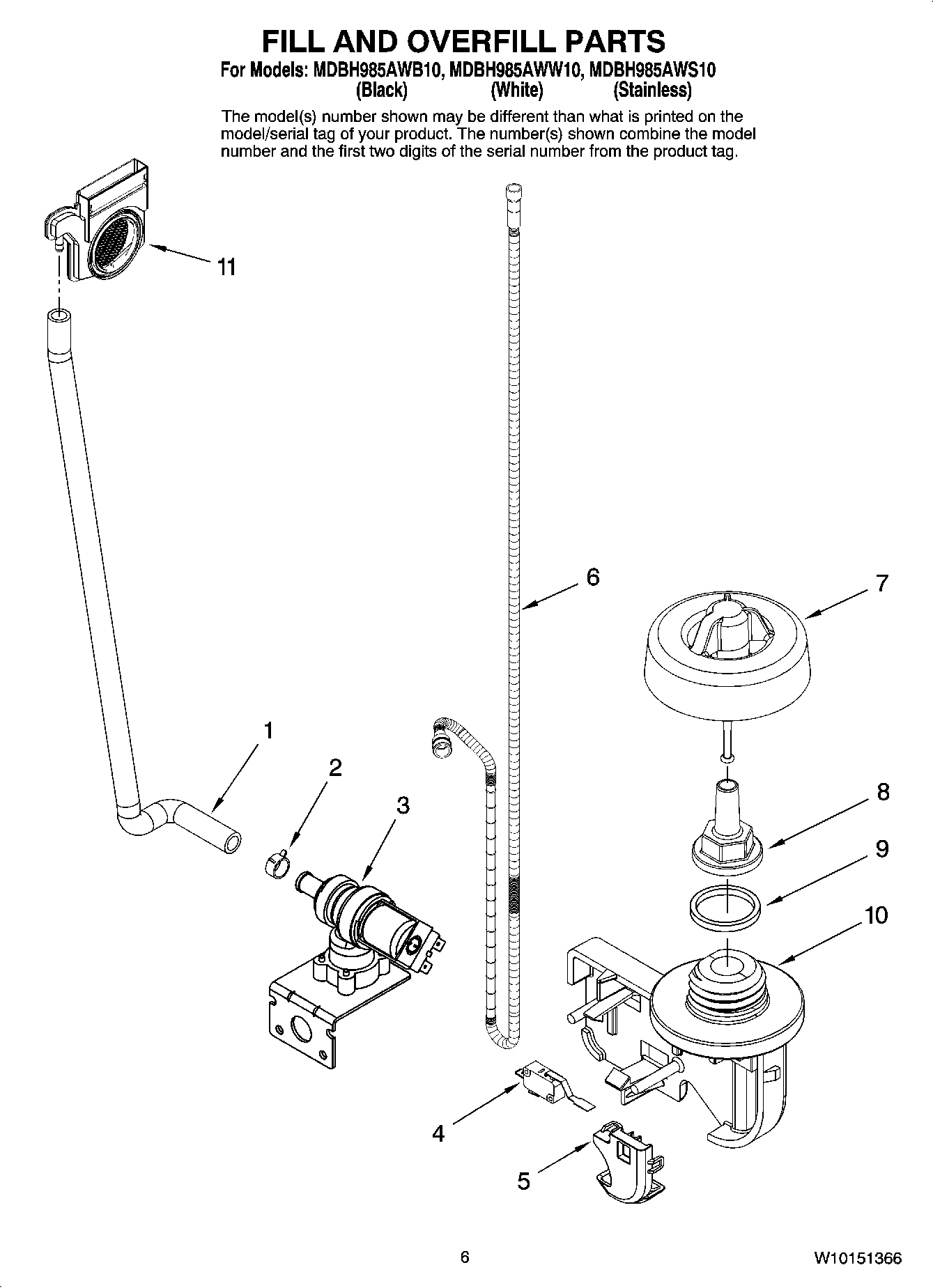 FILL AND OVERFILL PARTS

For Models: MDBH985AWB10, MDBH985AWW10, MDBH985AWS10
(Black) (White) (Stainless)

The model(s) number shown may be different than what is printed on the model/serial tag of your product. The number(s) shown combine the model number and the first two digits of the serial number from the product tag.

11

6

7

1

2

3

8

9

10

4

5

6

W10151366