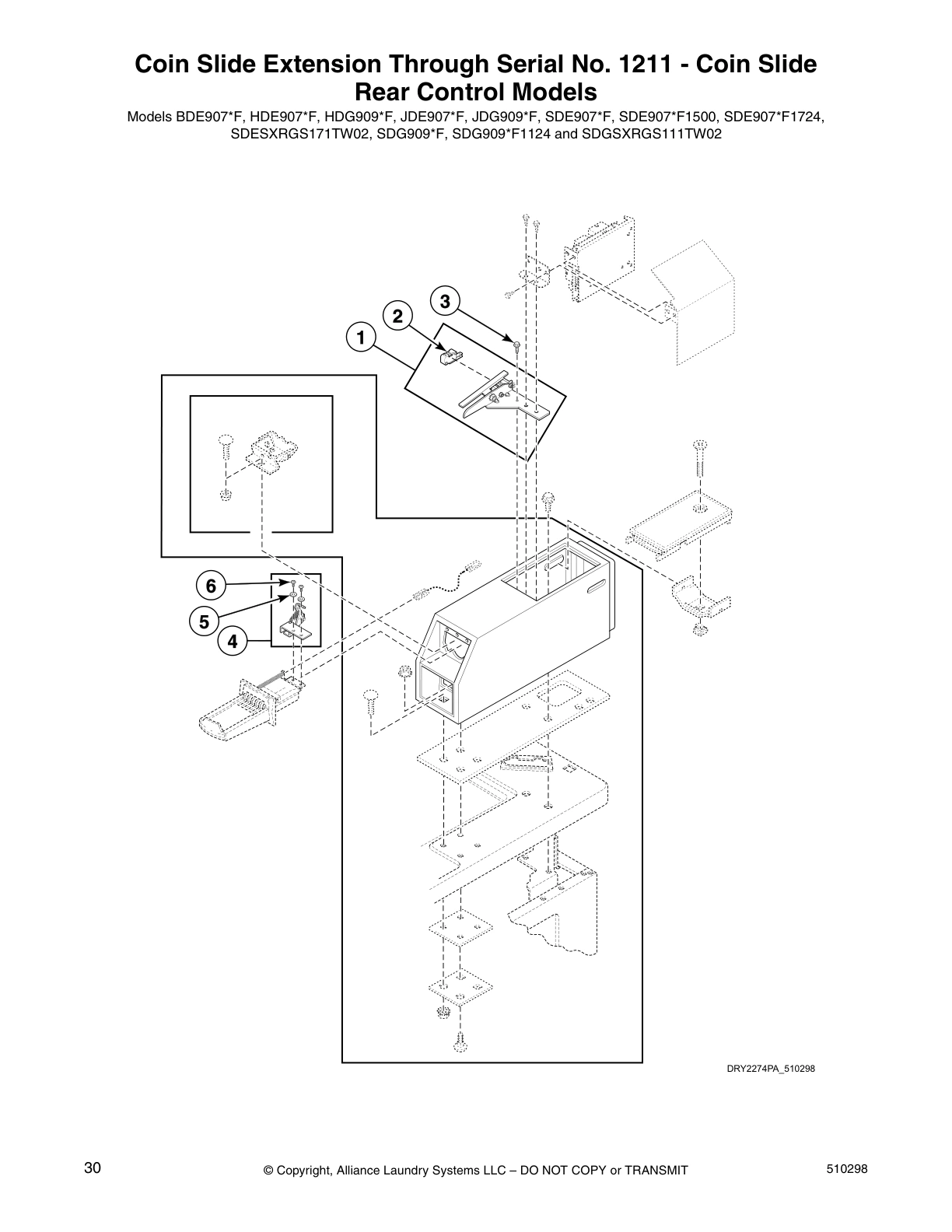 Coin Slide Extension Through Serial No. 1211 - Coin Slide Rear Control Models

Models BDE907*F, HDE907*F, HDG909*F, JDE907*F, JDG909*F, SDE907*F, SDE907*F1500, SDE907*F1724, SDESXRGS171TW02, SDG909*F, SDG909*F1124 and SDGSXRGS111TW02

3
2
1
6
5
4

DRY2274PA_510298

30

© Copyright, Alliance Laundry Systems LLC – DO NOT COPY or TRANSMIT

510298