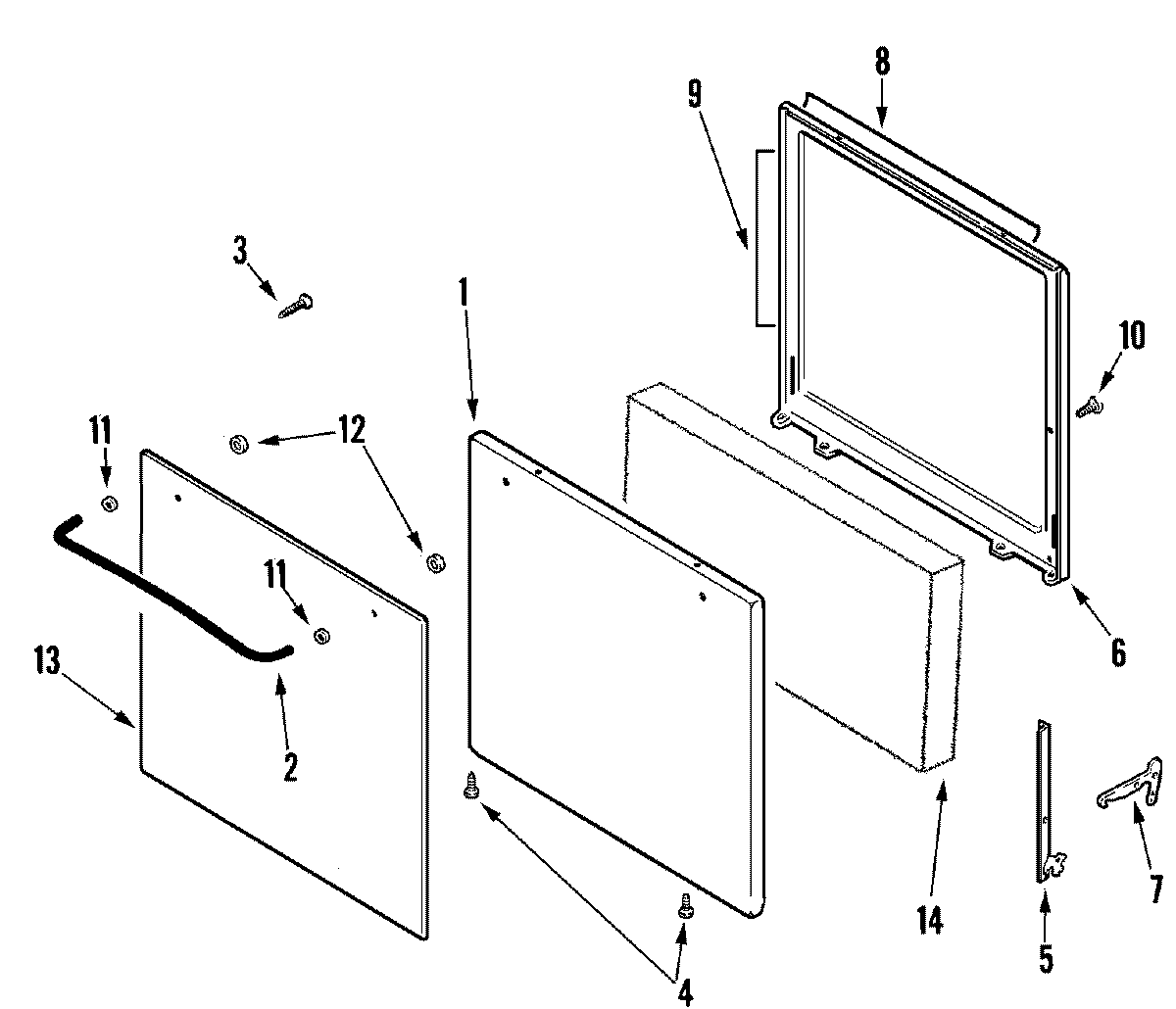 8
9
3
1
10
11
12
11
13
2
6
4
14
5
7