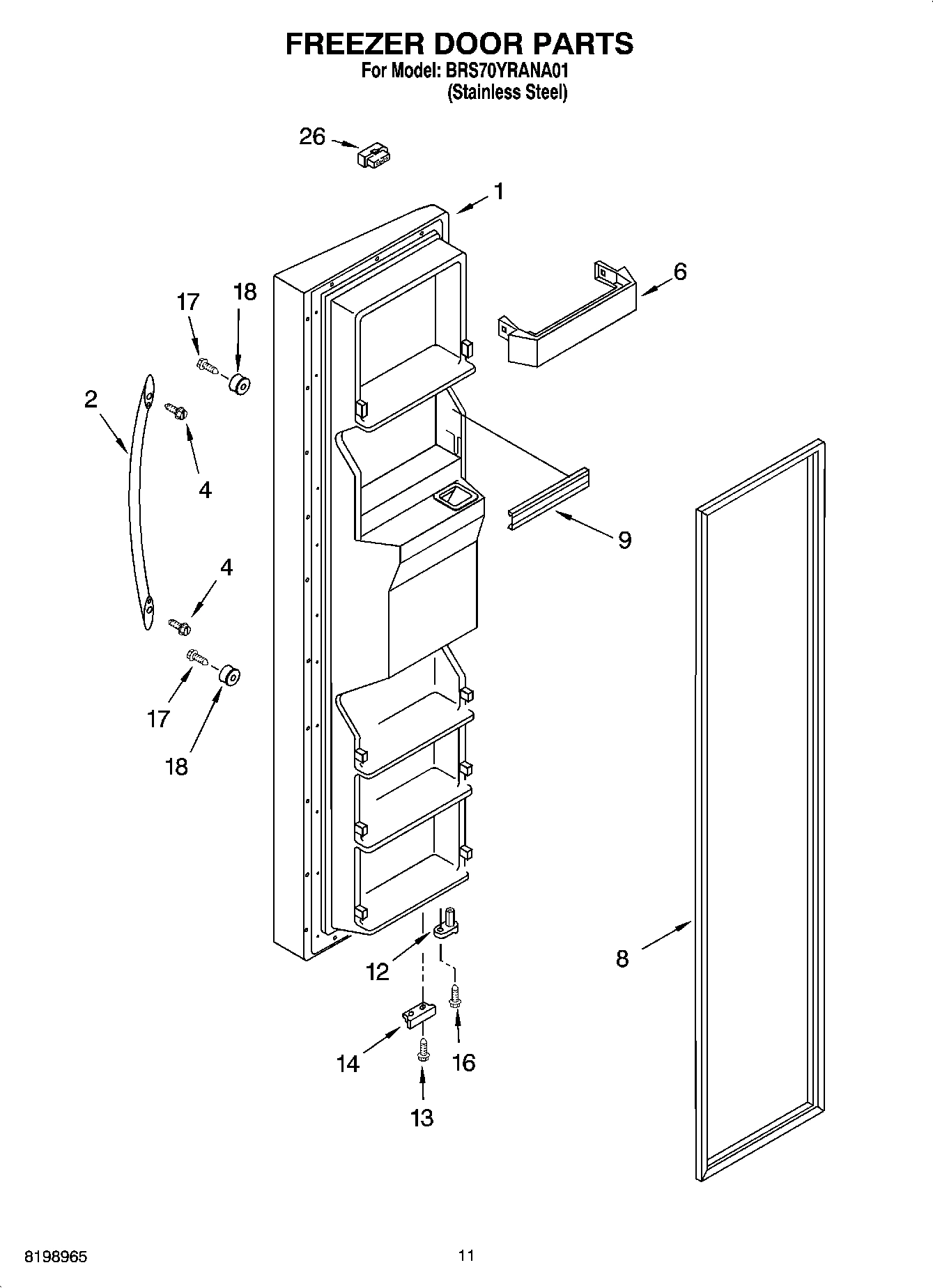 FREEZER DOOR PARTS
For Model: BRS70YRANA01
(Stainless Steel)

26
1
6
17
18
2
4
9
4
17
18
12
8
14
16
13

8198965
11