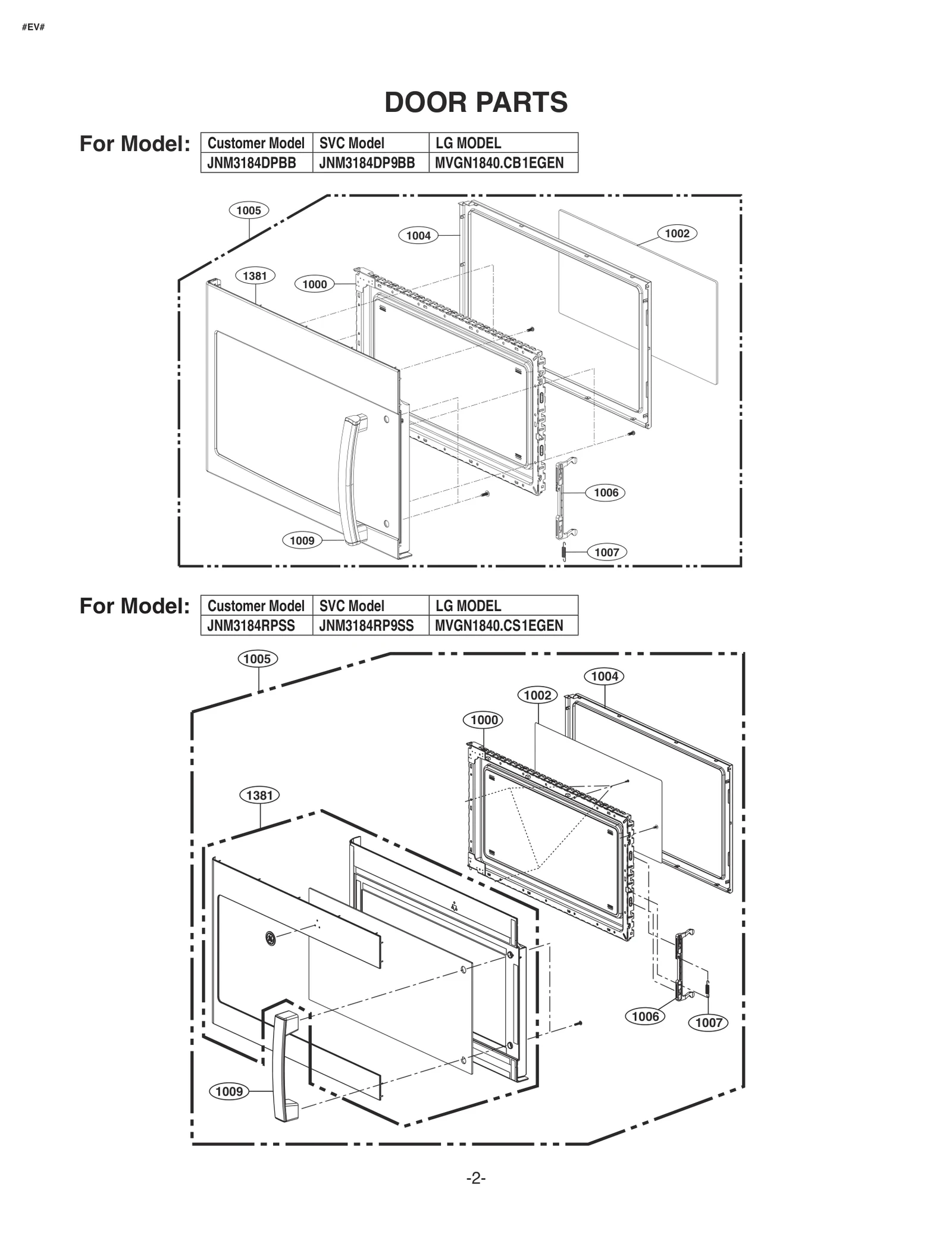 #EV#

DOOR PARTS

For Model:

| Customer Model | SVC Model | LG MODEL |
|---|---|---|
| JNM3184DPBB | JNM3184DP9BB | MVGN1840.CB1EGEN |

1005
1004
1002
1381
1000
1006
1009
1007

For Model:

| Customer Model | SVC Model | LG MODEL |
|---|---|---|
| JNM3184RPSS | JNM3184RP9SS | MVGN1840.CS1EGEN |

1005
1004
1002
1000
1381
1006
1007
1009

-2-