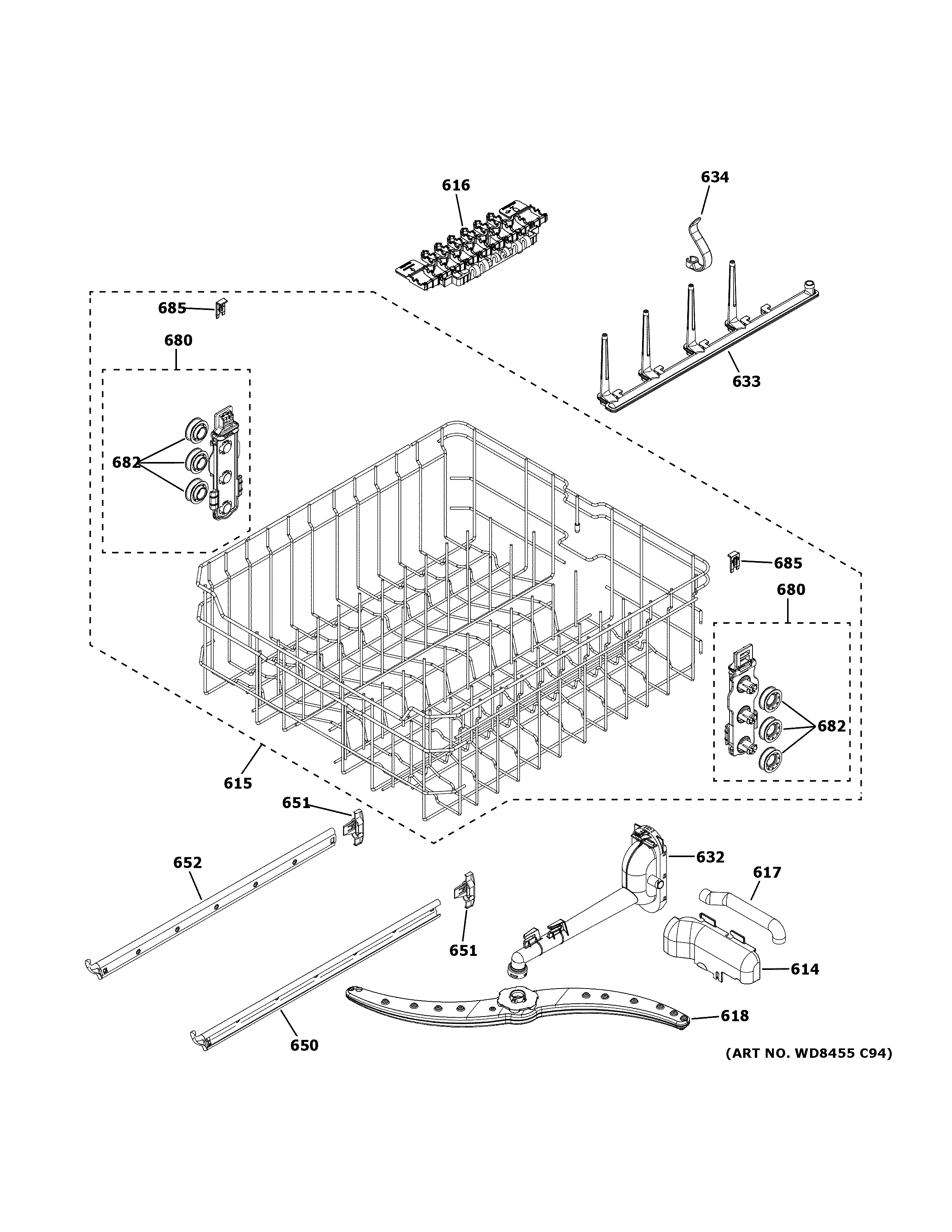 616
634
685
680
633
682
685
680
682
615
651
652
632
617
651
614
618
650
(ART NO. WD8455 C94)