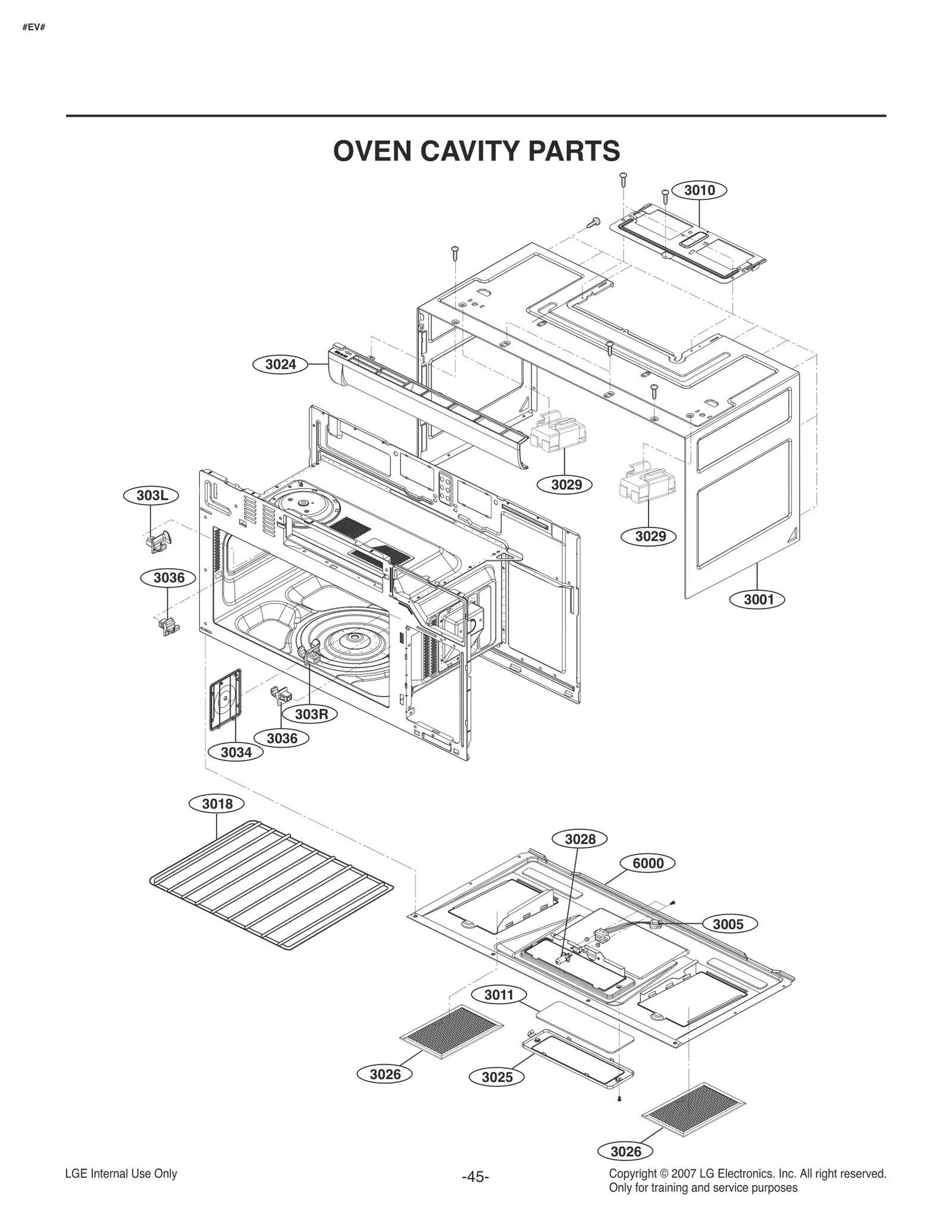 #EV#

OVEN CAVITY PARTS

3010

3024

3029

303L

3029

3036

3001

303R

3036

3034

3018

3028

6000

3005

3011

3026

3025

3026

LGE Internal Use Only

-45-

Copyright © 2007 LG Electronics. Inc. All right reserved.
Only for training and service purposes