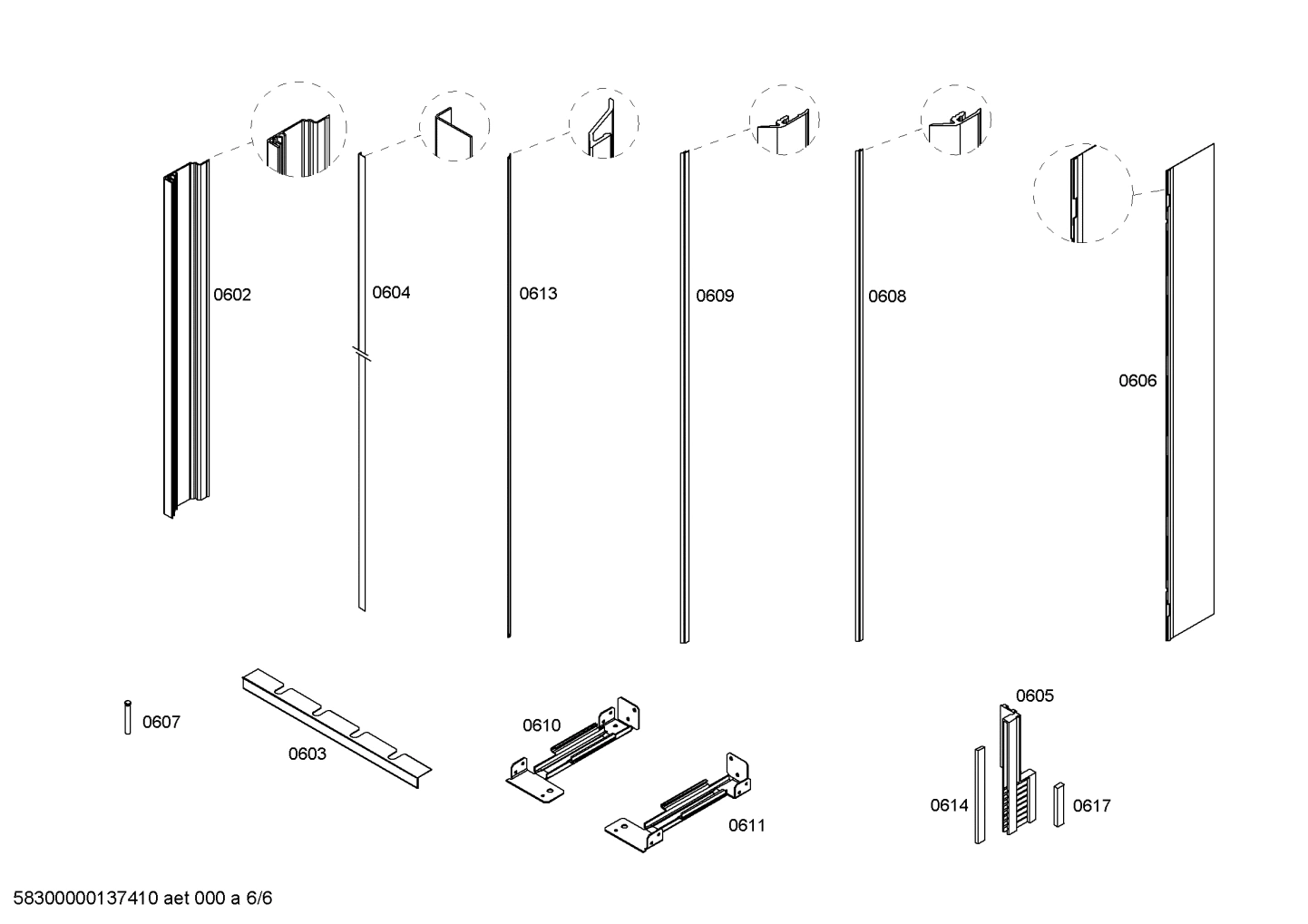 0602
0604
0613
0609
0608
0606
0607
0603
0610
0611
0605
0614
0617
58300000137410 aet 000 a 6/6