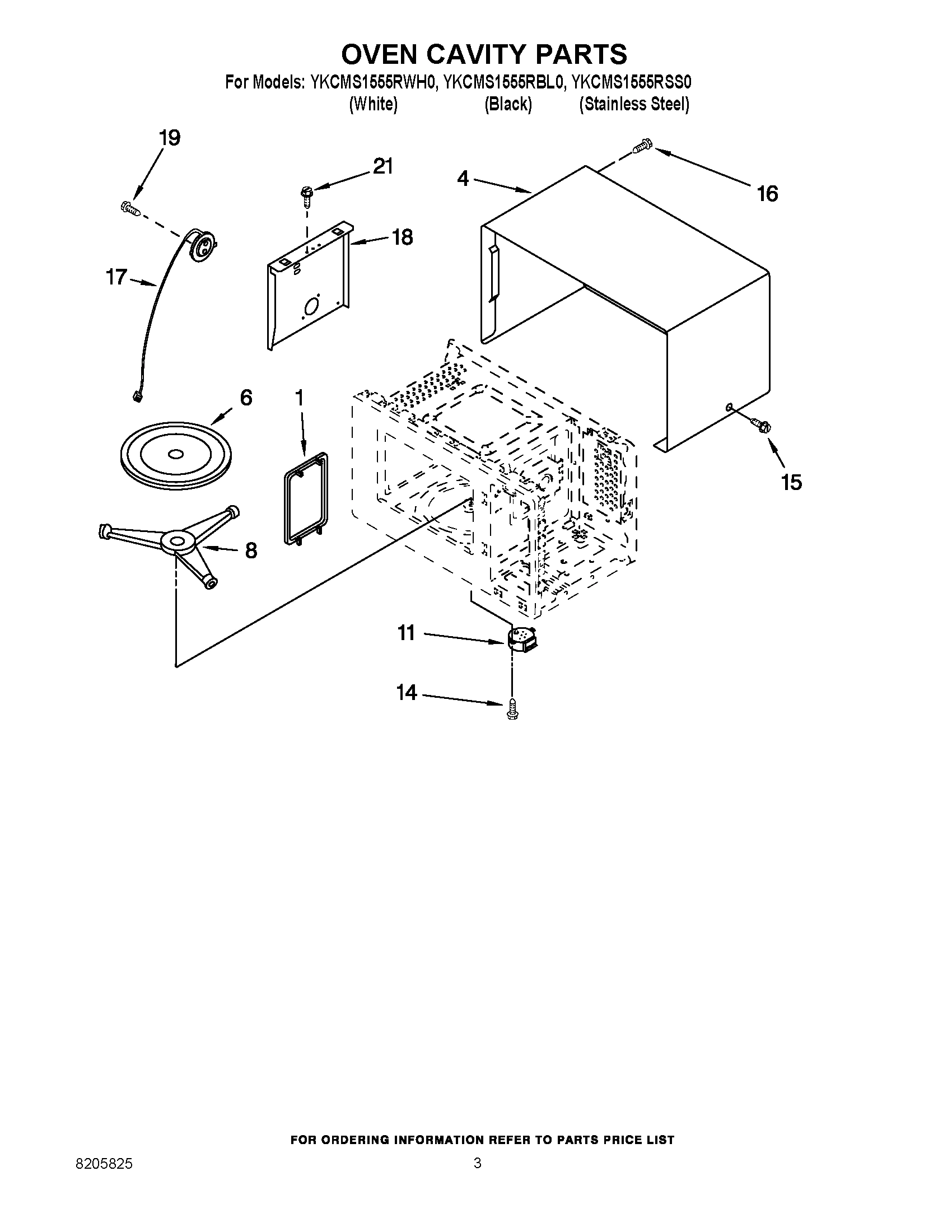 OVEN CAVITY PARTS

For Models: YKCMS1555RWH0, YKCMS1555RBL0, YKCMS1555RSS0
(White) (Black) (Stainless Steel)

19
21
4
16
18
17
6
1
15
8
11
14

FOR ORDERING INFORMATION REFER TO PARTS PRICE LIST

8205825
3