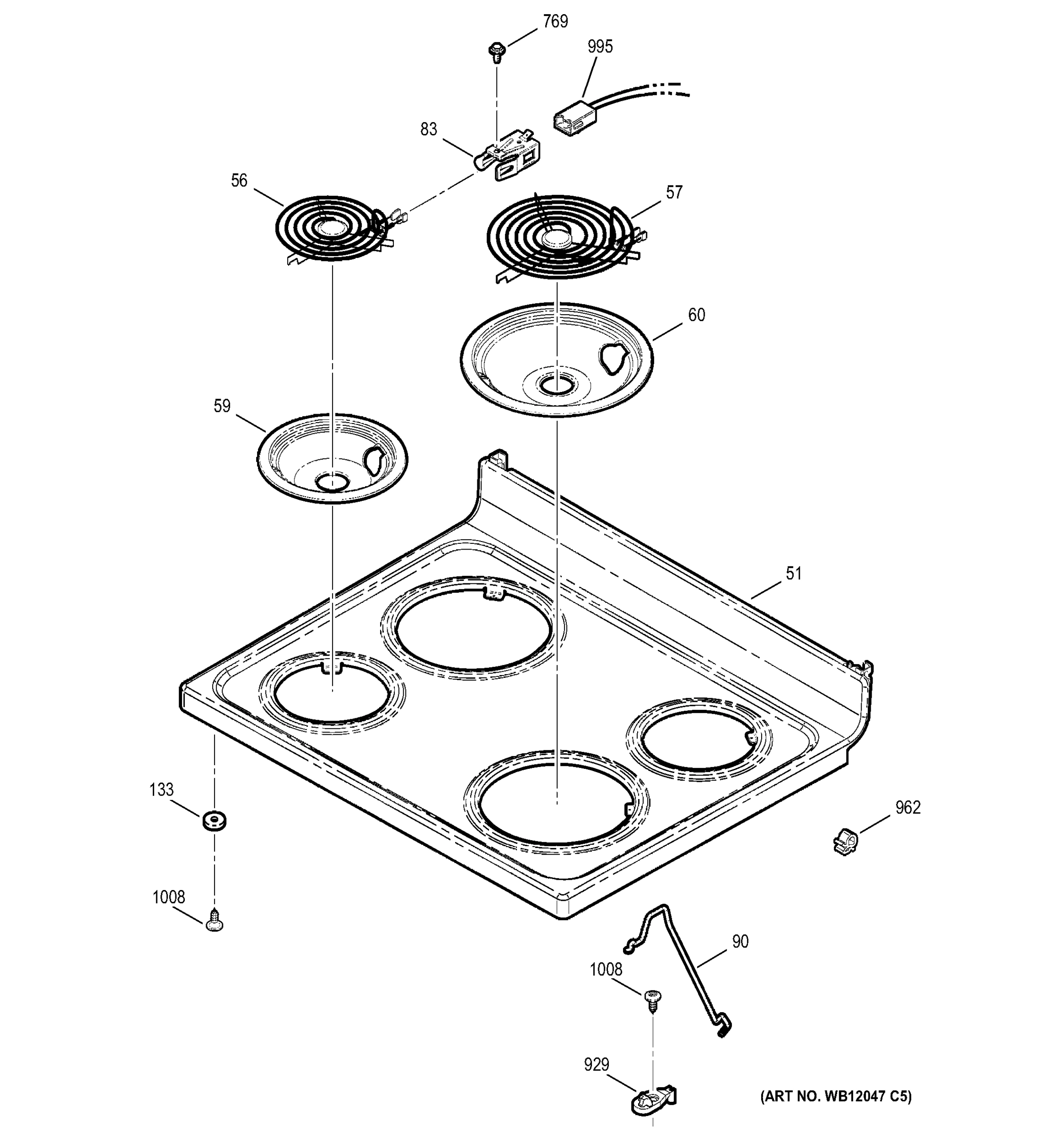 769
995
83
56
57
60
59
51
133
962
1008
90
1008
929
(ART NO. WB12047 C5)