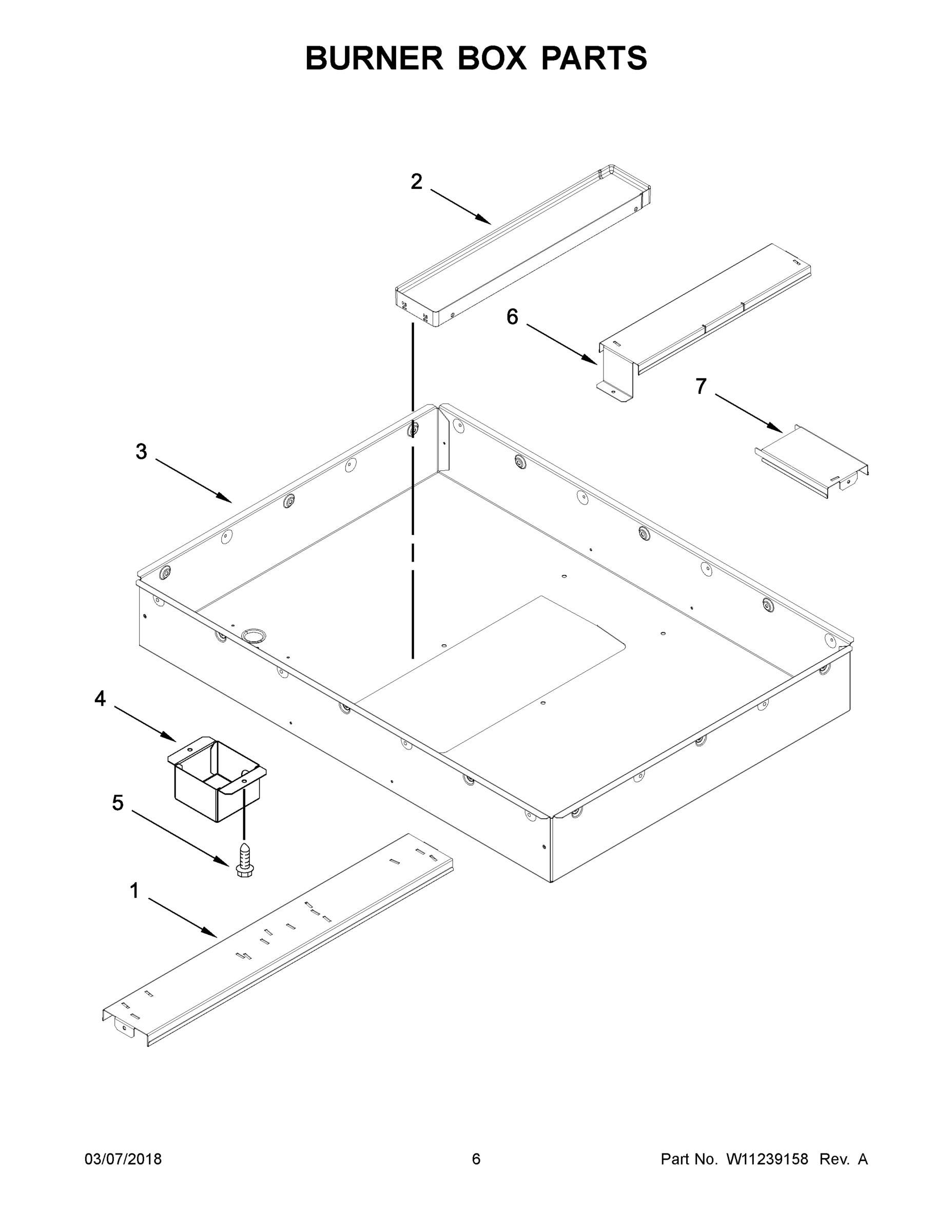 BURNER BOX PARTS

2

6

7

3

4

5

1

03/07/2018 6 Part No. W11239158 Rev. A