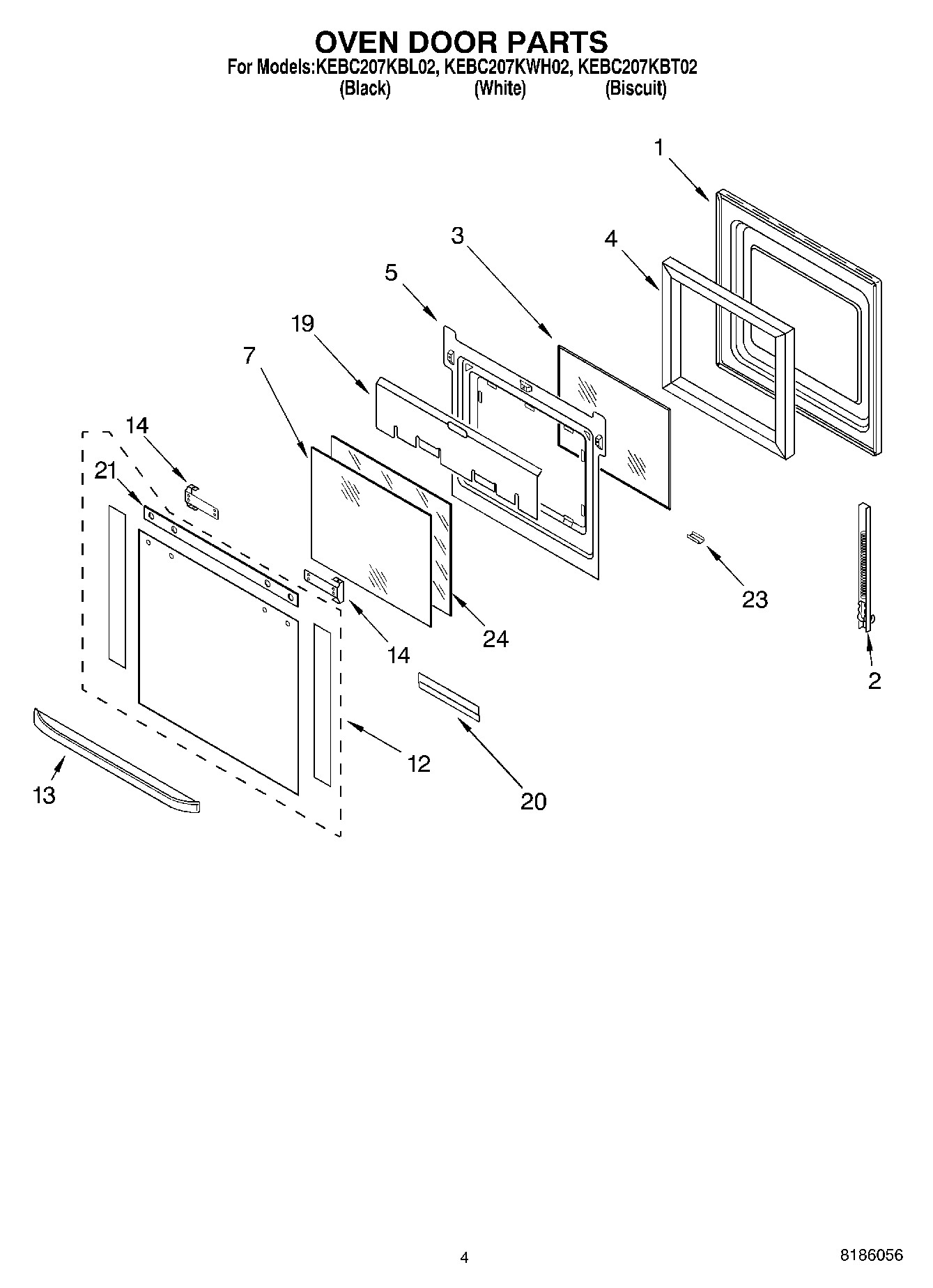 OVEN DOOR PARTS

For Models:KEBC207KBL02, KEBC207KWH02, KEBC207KBT02
(Black) (White) (Biscuit)

1
3
4
5
19
7
14
21
23
24
14
2
12
20
13

4

8186056