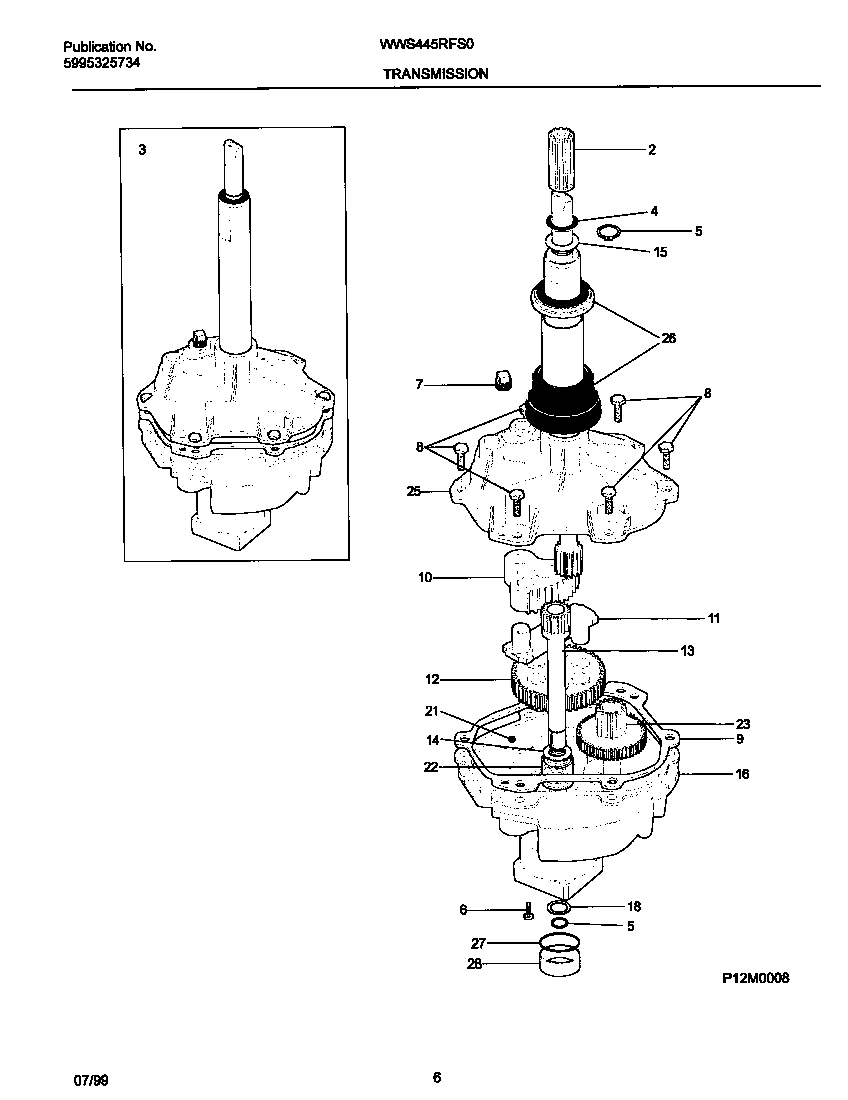 Publication No.
5995325734

WWS445RFS0

TRANSMISSION

3

2
4
5
15
26
7
8
8
25
10
11
13
12
21
23
14
9
22
16
6
18
5
27
28

P12M0008

07/99

6