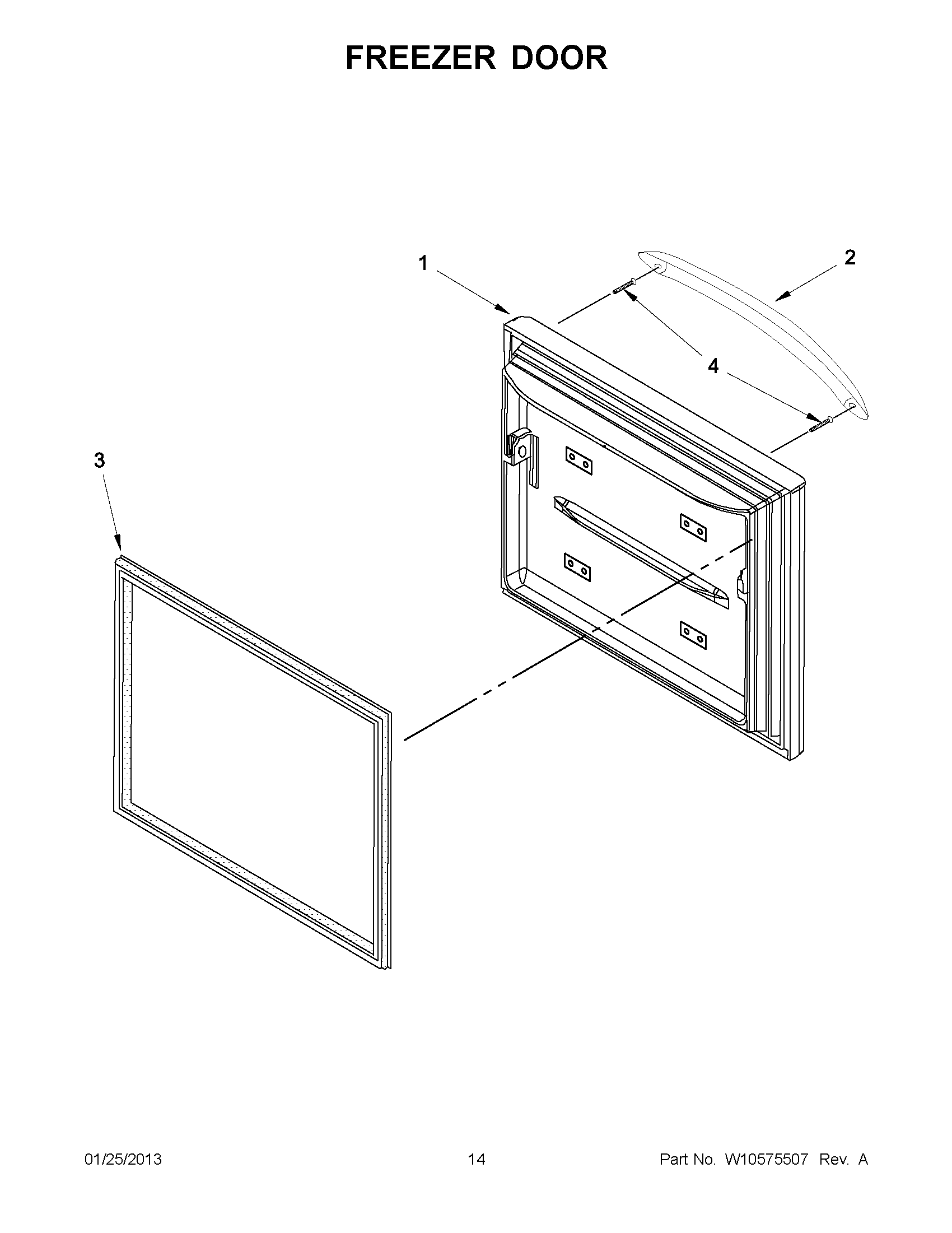 FREEZER DOOR

1

2

4

3

01/25/2013

14

Part No. W10575507 Rev. A