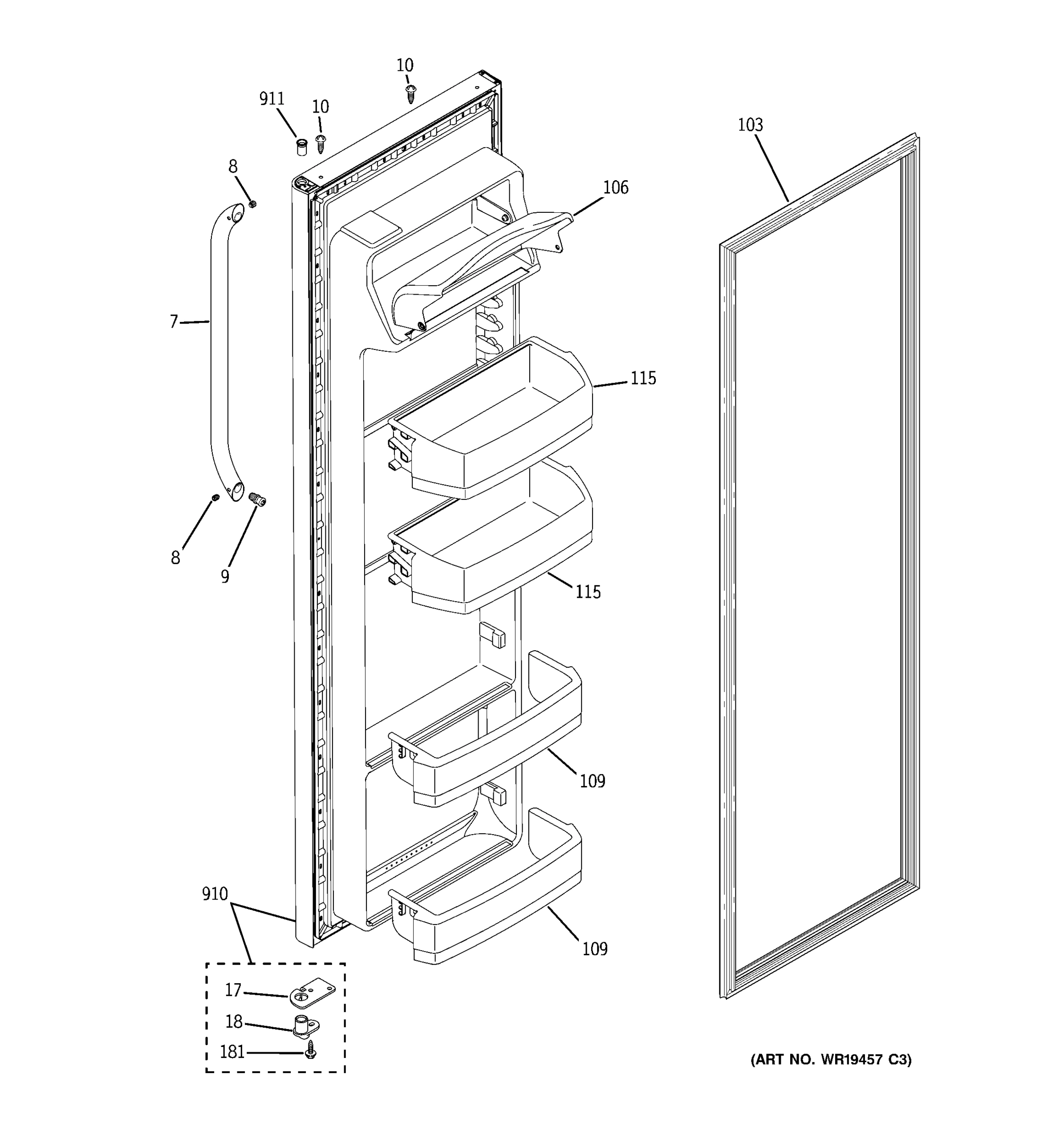 10
911
10
103
8
106
7
115
8
9
115
109
910
109
17
18
181
(ART NO. WR19457 C3)