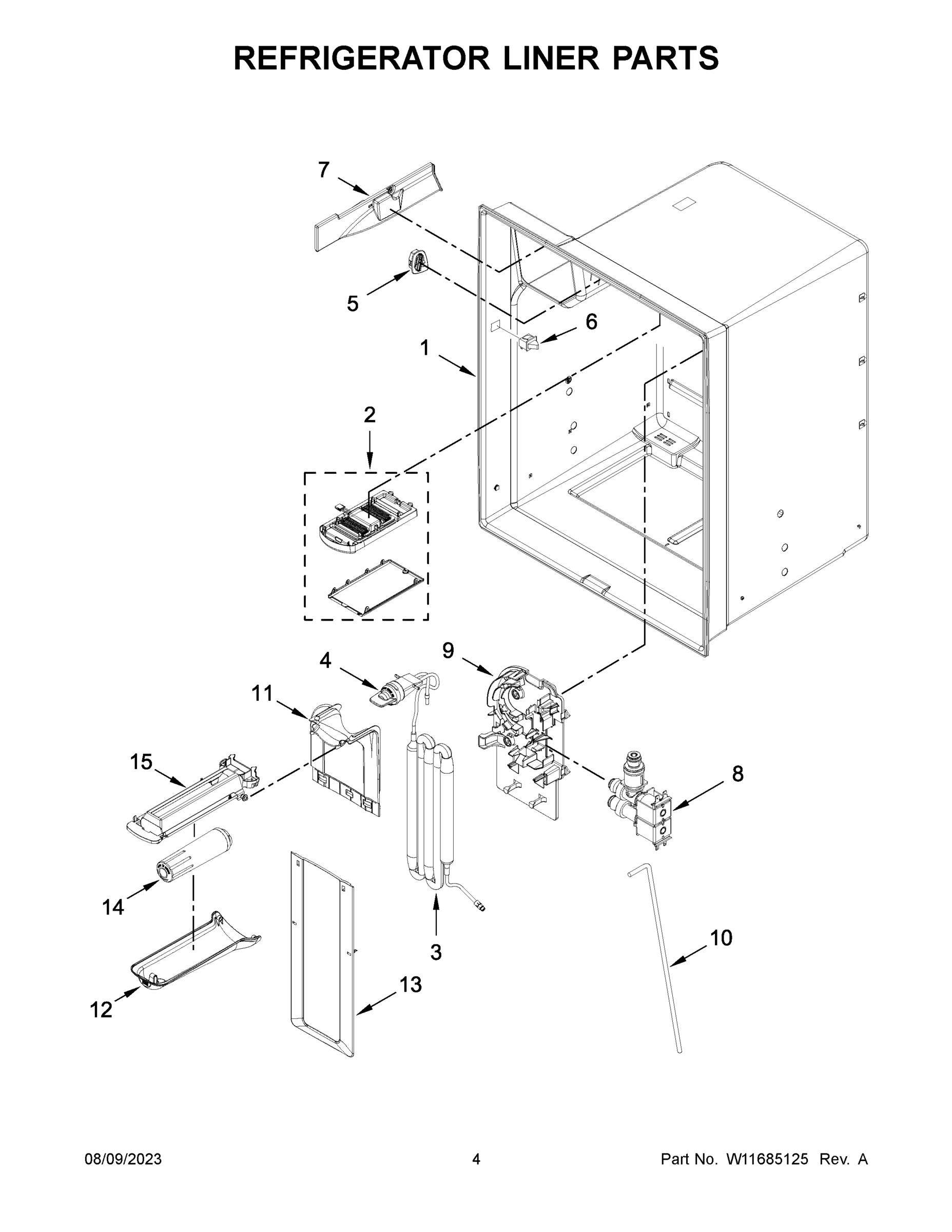 REFRIGERATOR LINER PARTS

7

5

6

1

2

4

9

11

15

8

14

3

10

13

12

08/09/2023

4

Part No. W11685125 Rev. A