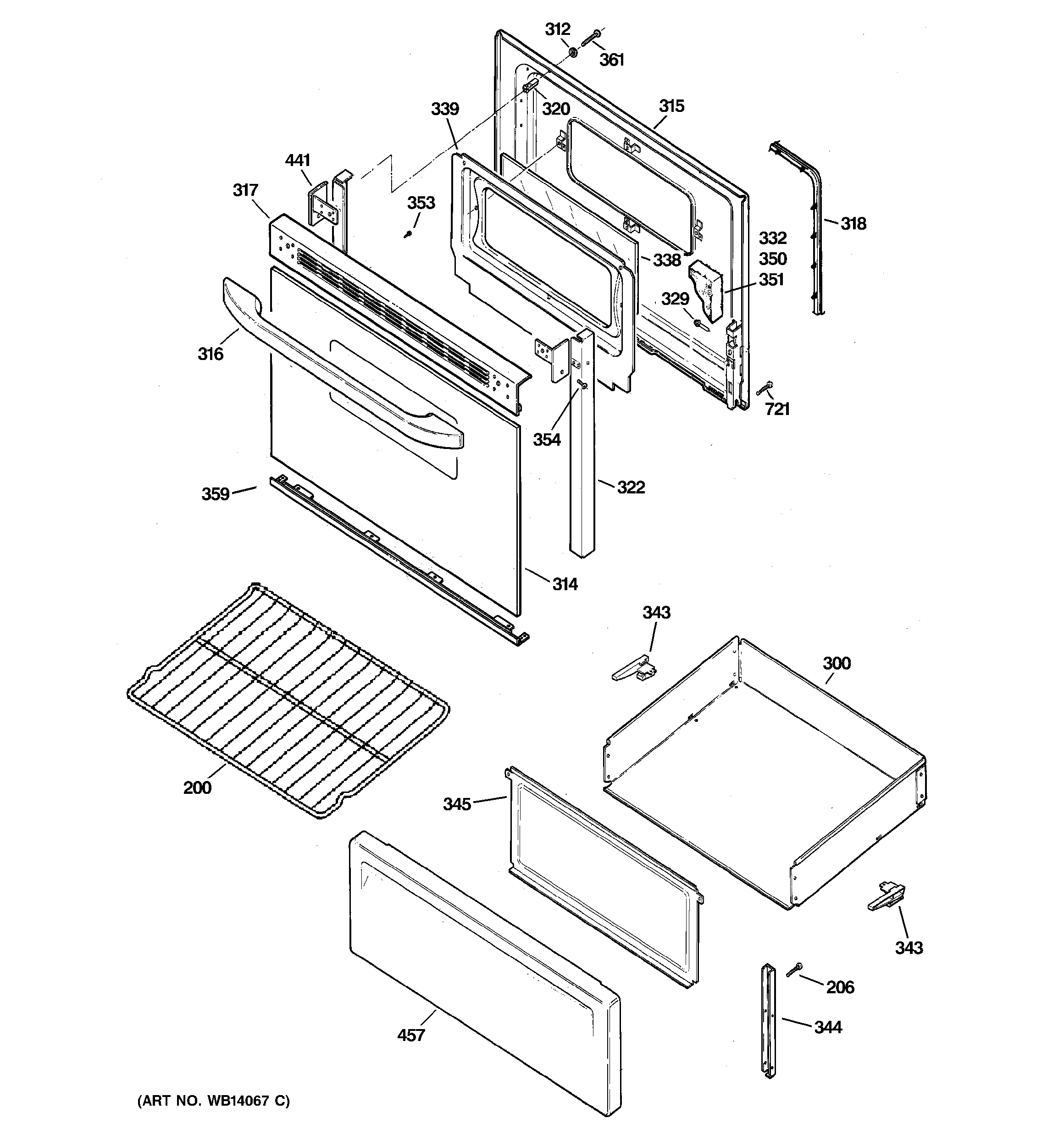 312
361
320
315
339
441
317
353
318
332
350
351
338
329
316
354
721
359
322
314
343
300
200
345
343
206
344
457
(ART NO. WB14067 C)