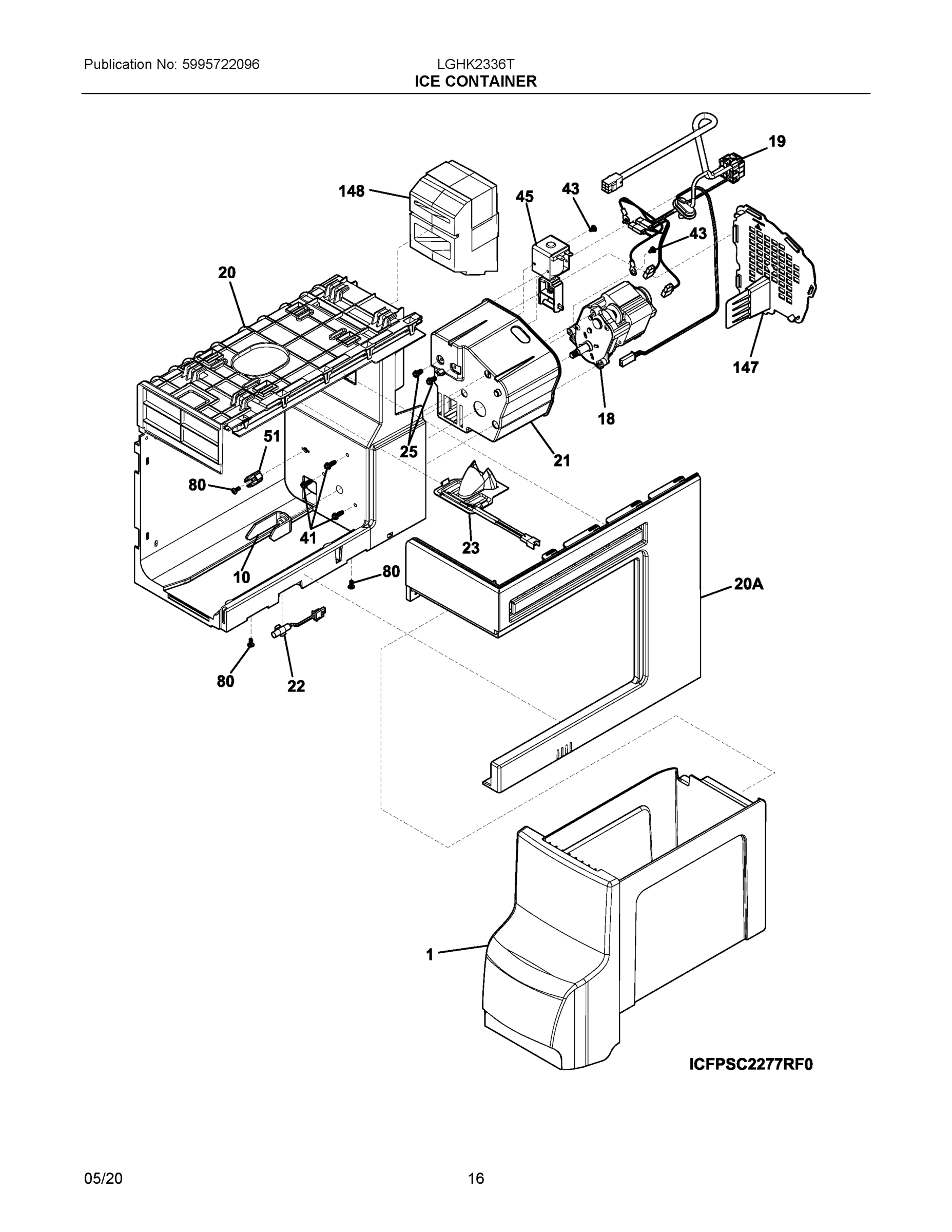 Publication No: 5995722096

LGHK2336T
ICE CONTAINER

19
148
45
43
43
20
147
18
51
25
21
80
41
23
10
80
20A
80
22
1

ICFPSC2277RF0

05/20

16