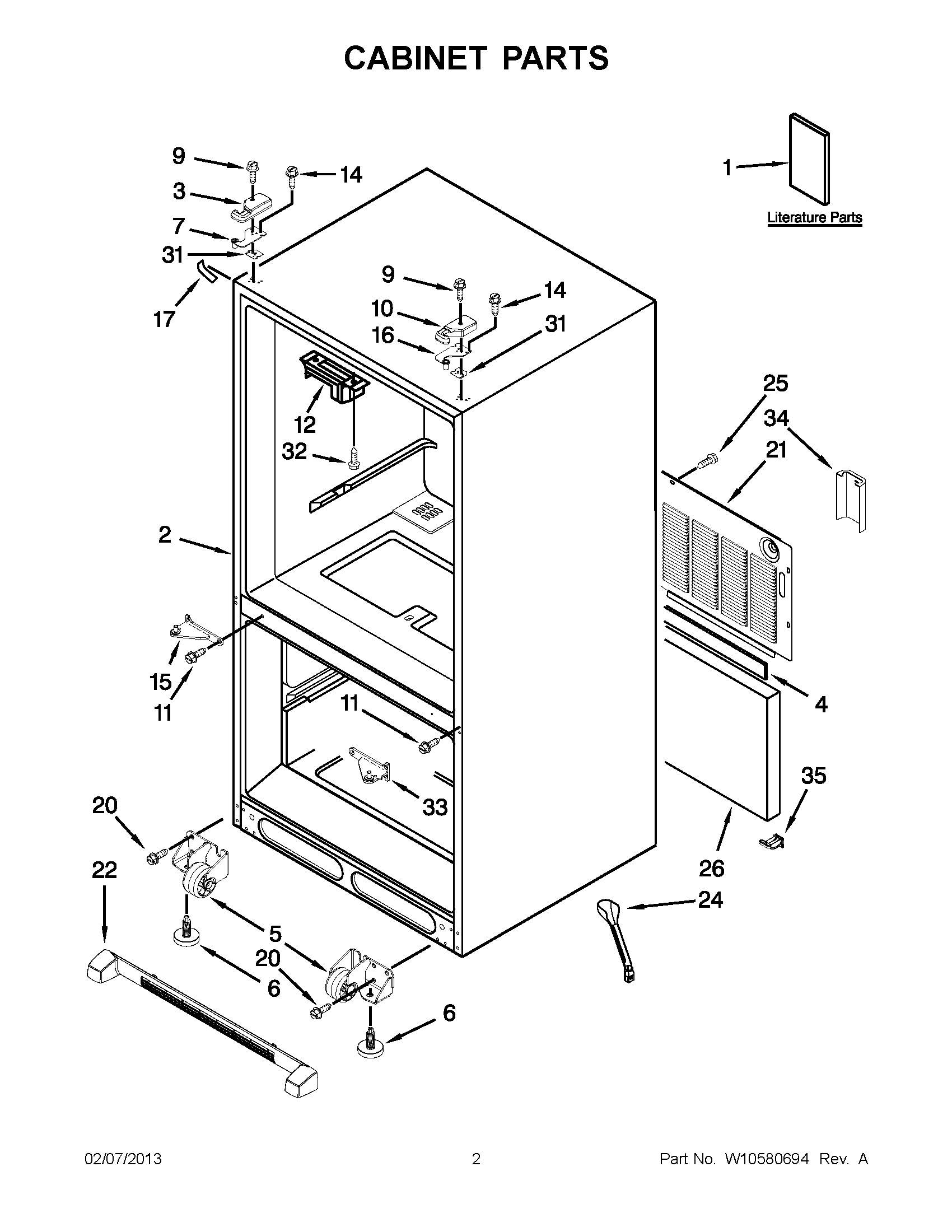 CABINET PARTS

9
14
3
7
31
17
1
Literature Parts
9
14
10
16
31
12
32
25
34
21
2
15
11
11
4
33
35
20
22
26
24
5
20
6
6

02/07/2013
2
Part No. W10580694 Rev. A