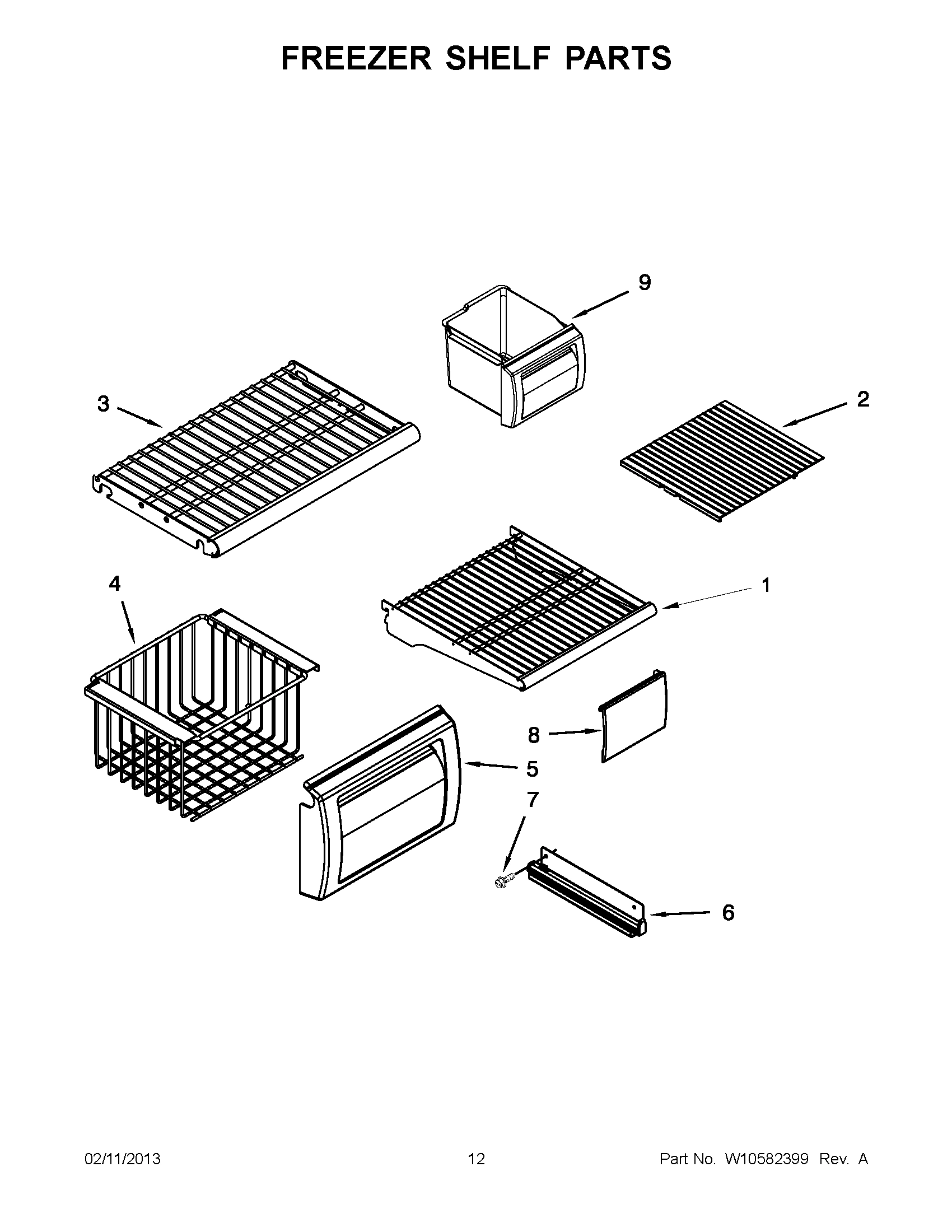 FREEZER SHELF PARTS

9

3

2

4

1

8

5

7

6

02/11/2013

12

Part No. W10582399 Rev. A