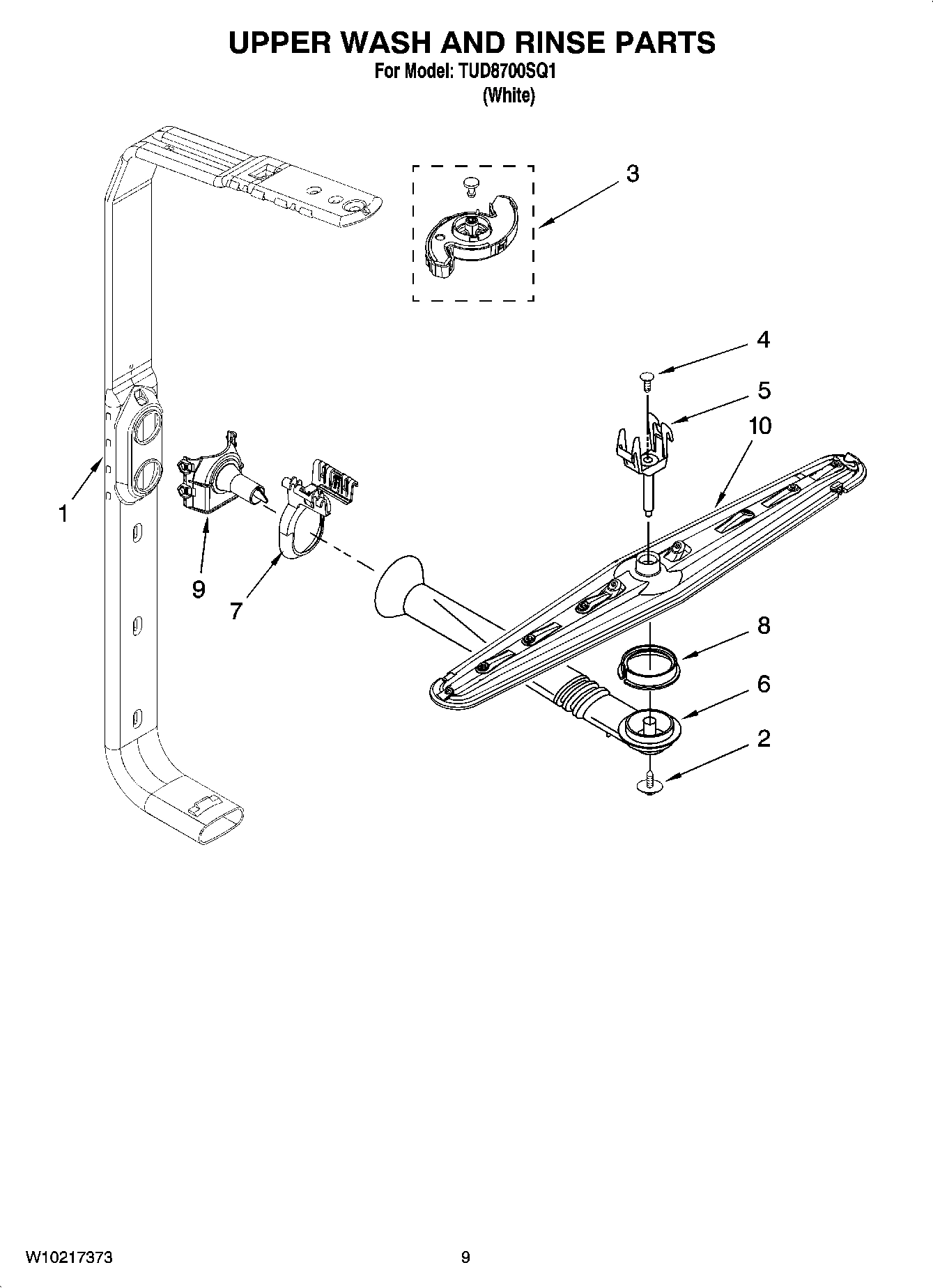 UPPER WASH AND RINSE PARTS

For Model: TUD8700SQ1
(White)

3

4

5

10

1

9

7

8

6

2

W10217373

9