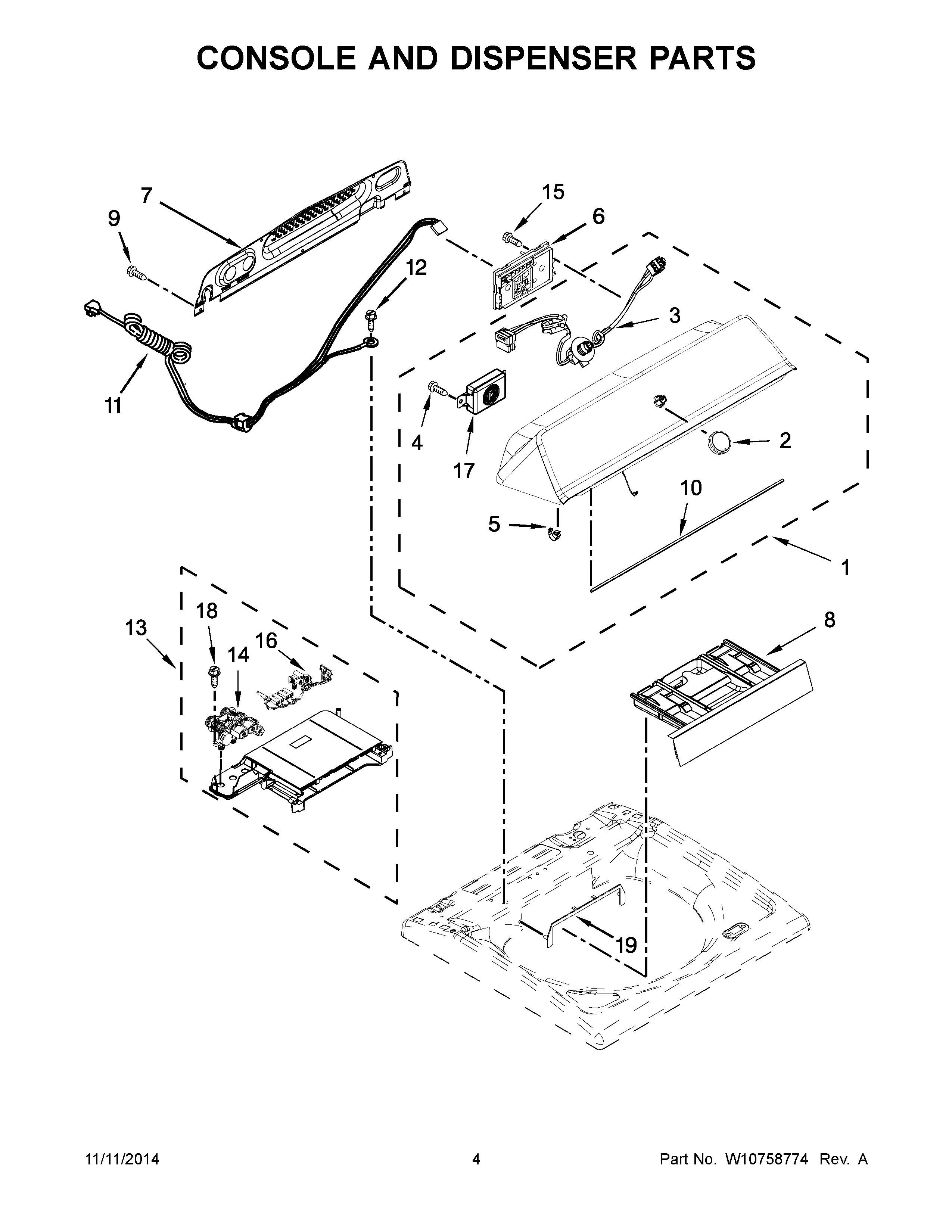 CONSOLE AND DISPENSER PARTS

7
9
15
6
12
3
11
4
17
2
10
5
1
18
13
14
16
8
19

11/11/2014
4
Part No. W10758774 Rev. A