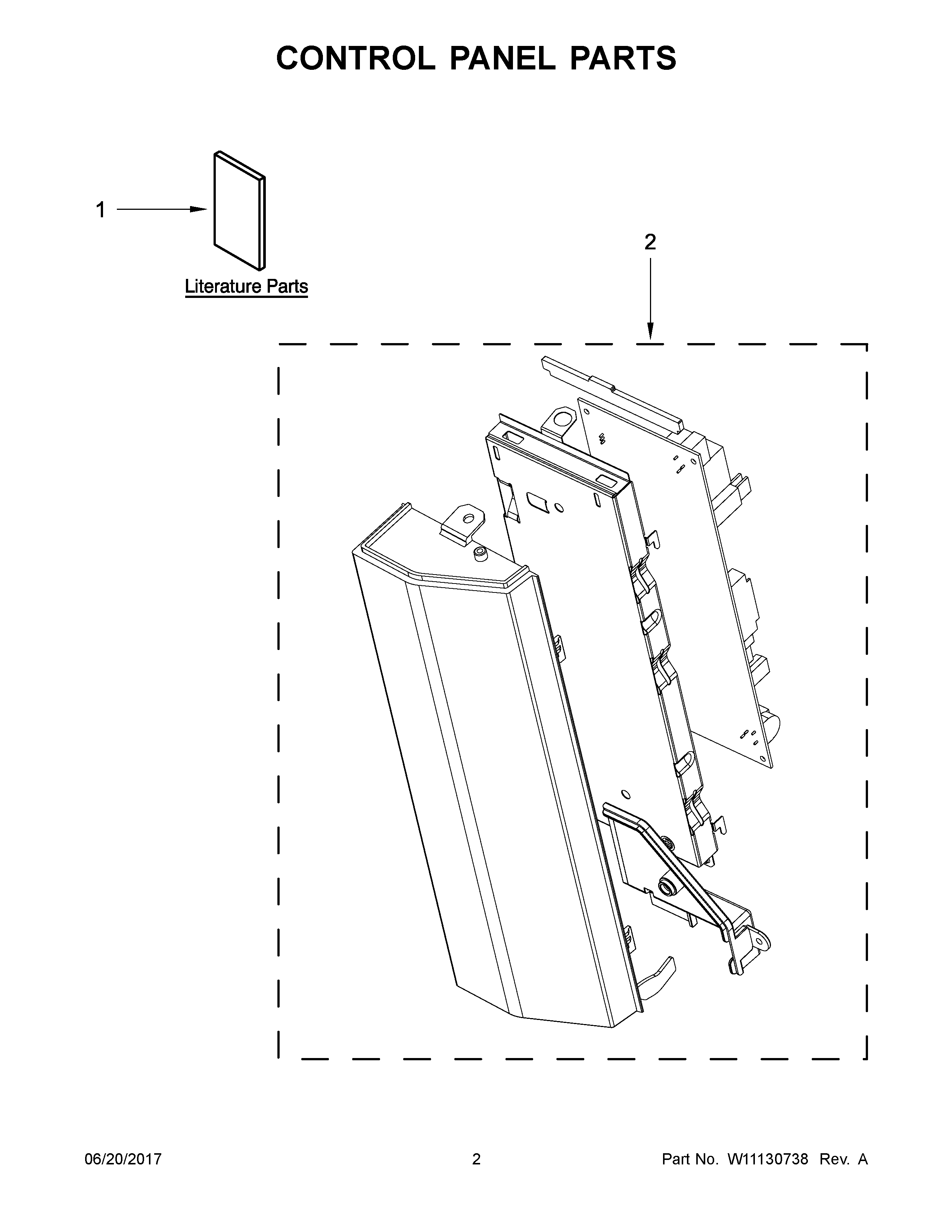 CONTROL PANEL PARTS

1

Literature Parts

2

06/20/2017

2

Part No. W11130738 Rev. A