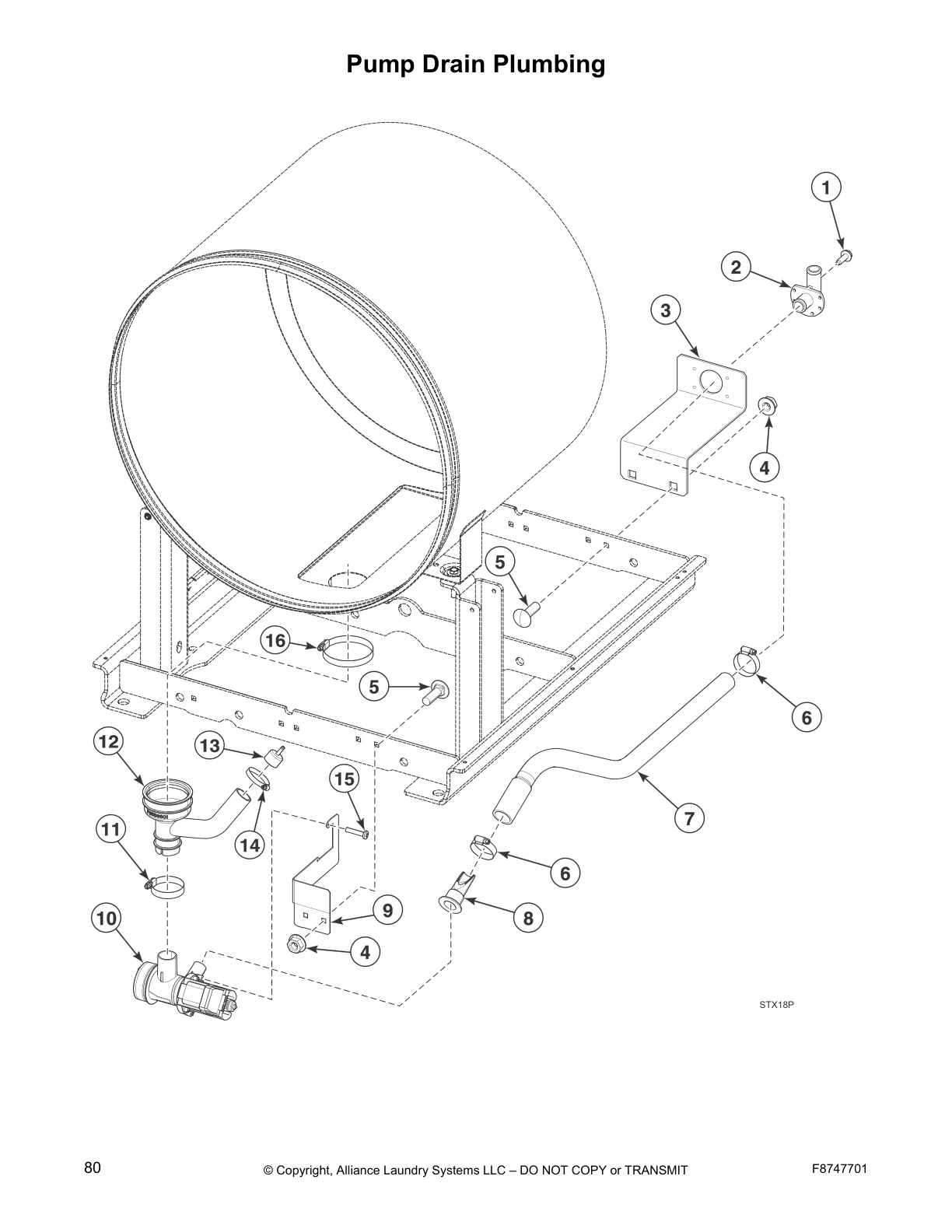 Pump Drain Plumbing

1
2
3
4
5
16
5
6
12
13
15
7
11
14
6
9
8
10
4

STX18P

80

© Copyright, Alliance Laundry Systems LLC – DO NOT COPY or TRANSMIT

F8747701