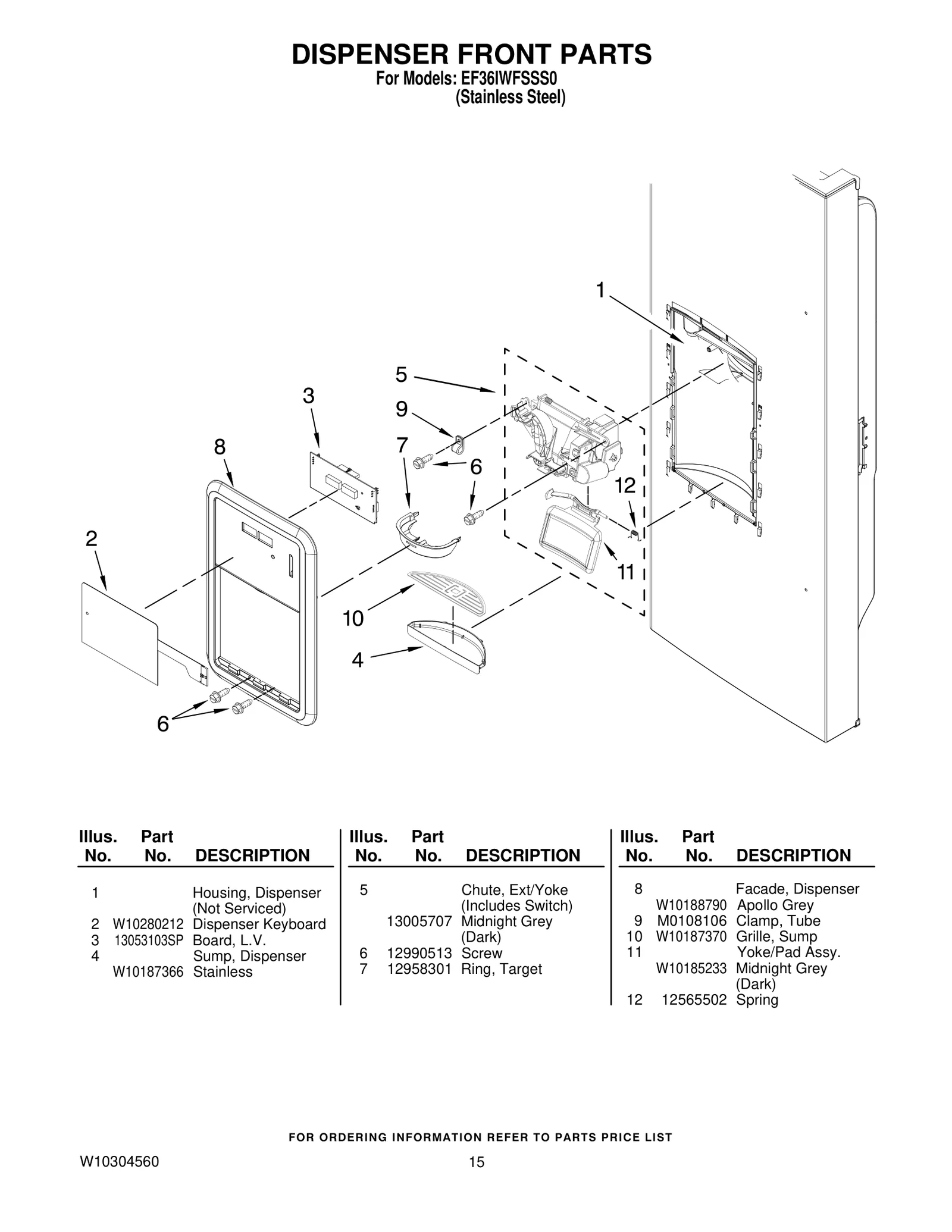 DISPENSER FRONT PARTS
For Models: EF36IWFSSS0
(Stainless Steel)

1
5
3
9
8
7
6
12
2
11
10
4
6

| Illus. No. | Part No. | DESCRIPTION |
|---|---|---|
| 1 | | Housing, Dispenser (Not Serviced) |
| 2 | W10280212 | Dispenser Keyboard |
| 3 | 13053103SP | Board, L.V. |
| 4 | | Sump, Dispenser |
| | W10187366 | Stainless |

| Illus. No. | Part No. | DESCRIPTION |
|---|---|---|
| 5 | | Chute, Ext/Yoke (Includes Switch) |
| | 13005707 | Midnight Grey (Dark) |
| 6 | 12990513 | Screw |
| 7 | 12958301 | Ring, Target |

| Illus. No. | Part No. | DESCRIPTION |
|---|---|---|
| 8 | | Facade, Dispenser |
| | W10188790 | Apollo Grey |
| 9 | M0108106 | Clamp, Tube |
| 10 | W10187370 | Grille, Sump |
| 11 | | Yoke/Pad Assy. |
| | W10185233 | Midnight Grey (Dark) |
| 12 | 12565502 | Spring |

FOR ORDERING INFORMATION REFER TO PARTS PRICE LIST

W10304560
15