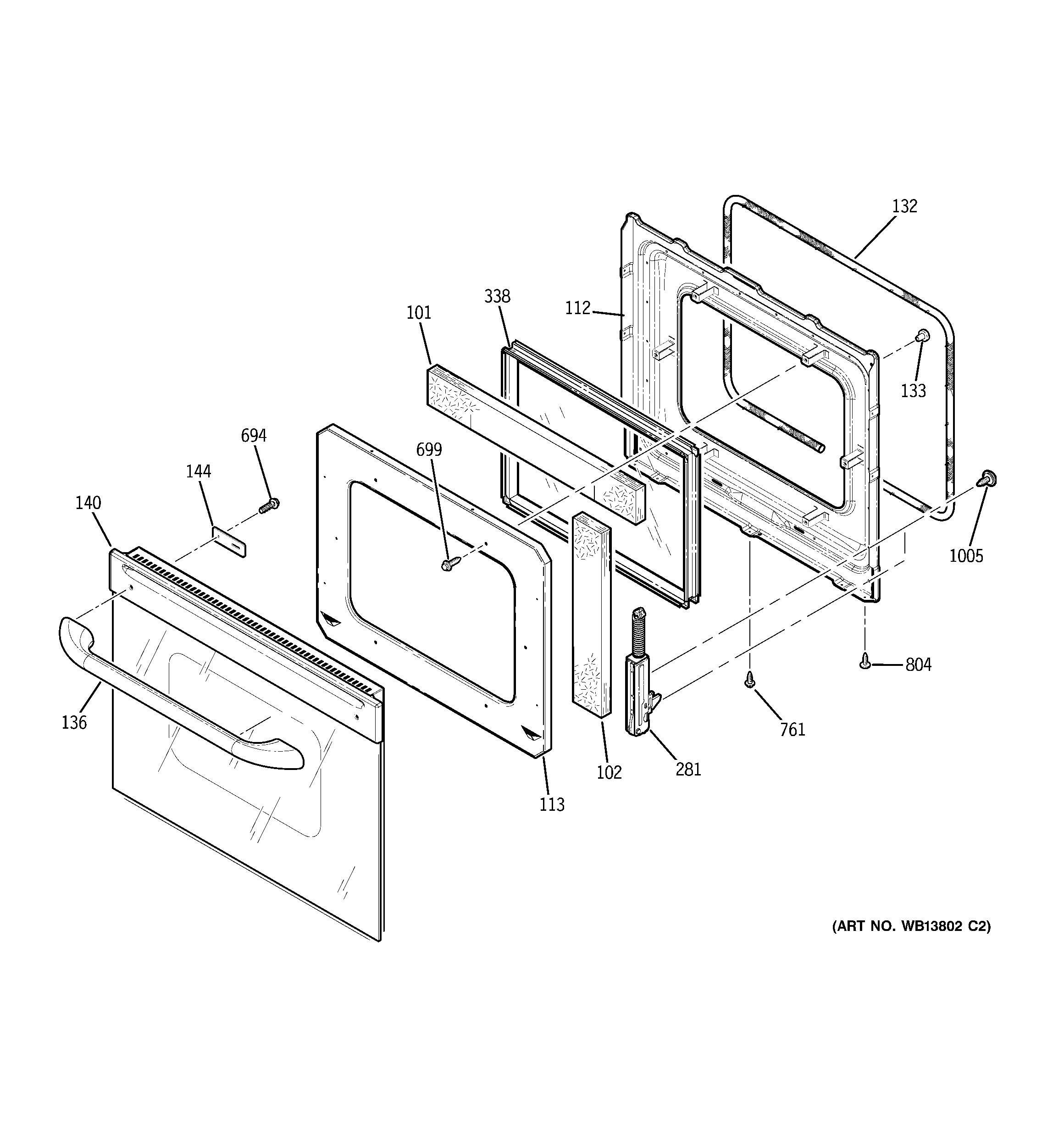 132
338
112
101
133
694
699
144
140
1005
804
136
761
281
102
113
(ART NO. WB13802 C2)