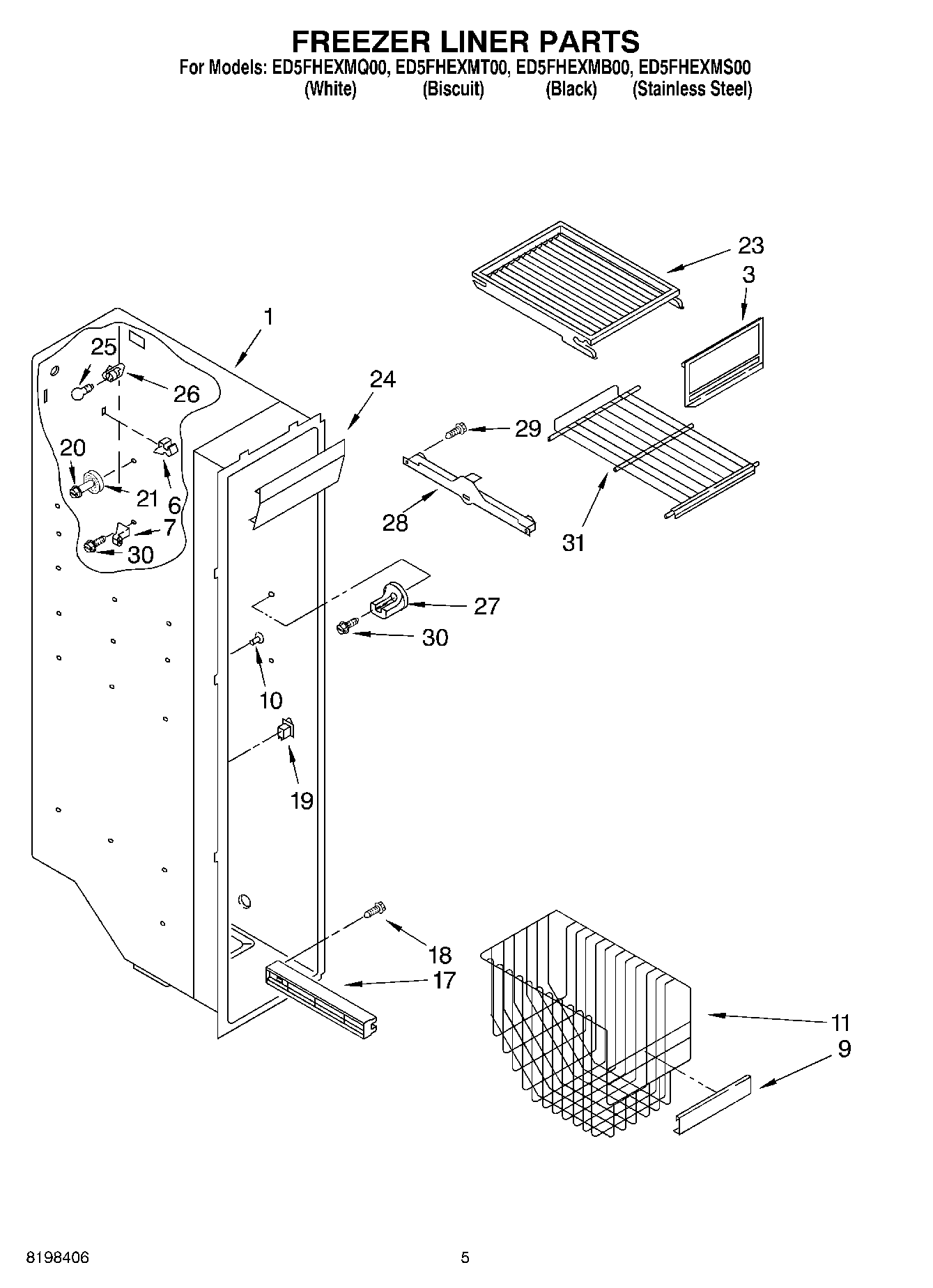 FREEZER LINER PARTS

For Models: ED5FHEXMQ00, ED5FHEXMT00, ED5FHEXMB00, ED5FHEXMS00
(White) (Biscuit) (Black) (Stainless Steel)

23
3
1
25
26
24
29
20
21
6
7
30
28
31
27
30
10
19
18
17
11
9

8198406

5