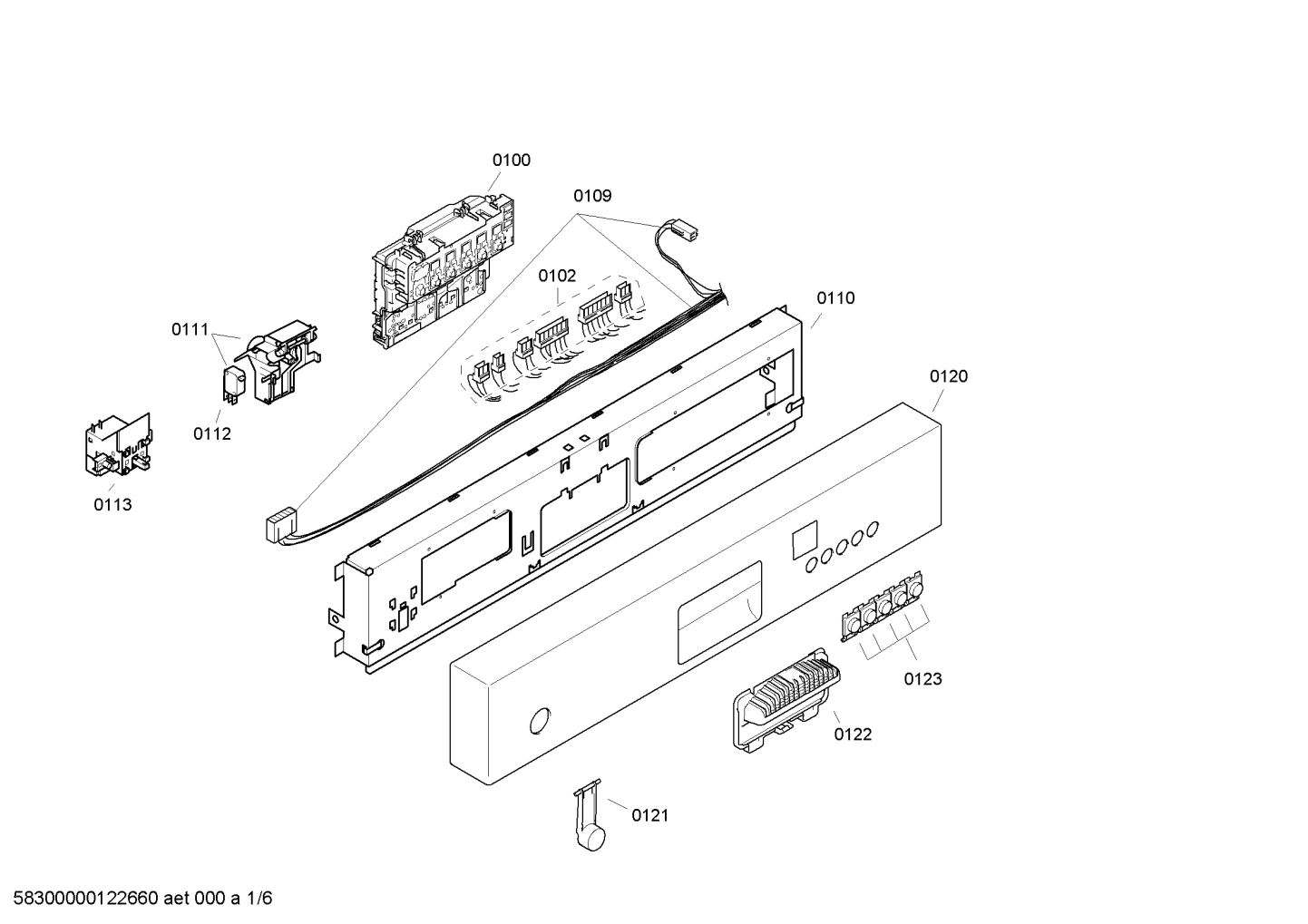 0100

0109

0102

0110

0111

0112

0113

0120

0123

0122

0121

58300000122660 aet 000 a 1/6