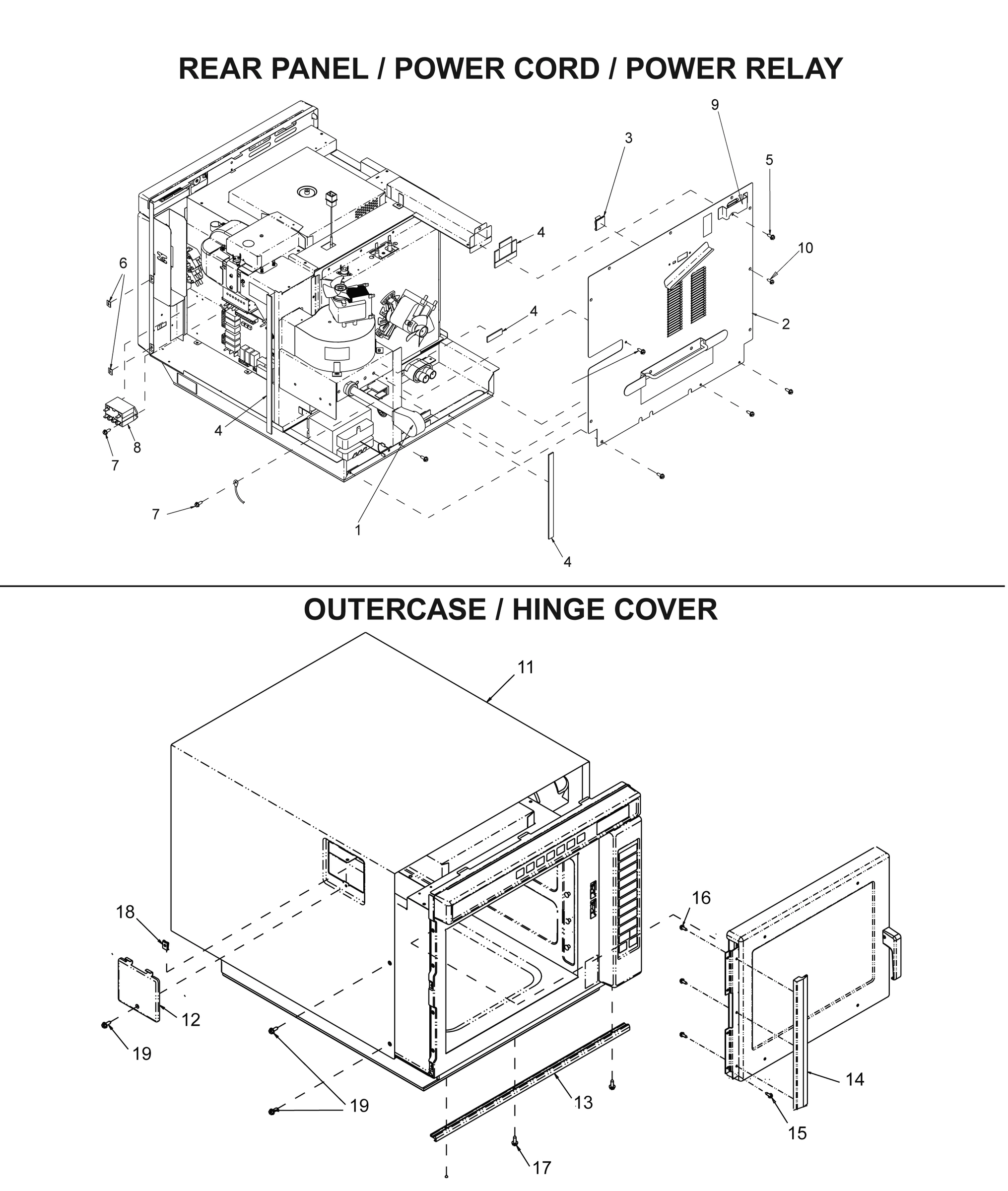 REAR PANEL / POWER CORD / POWER RELAY

9
3
5
4
10
6
4
2
4
8
7
7
1
4

OUTERCASE / HINGE COVER

11
16
18
12
19
19
13
14
15
17