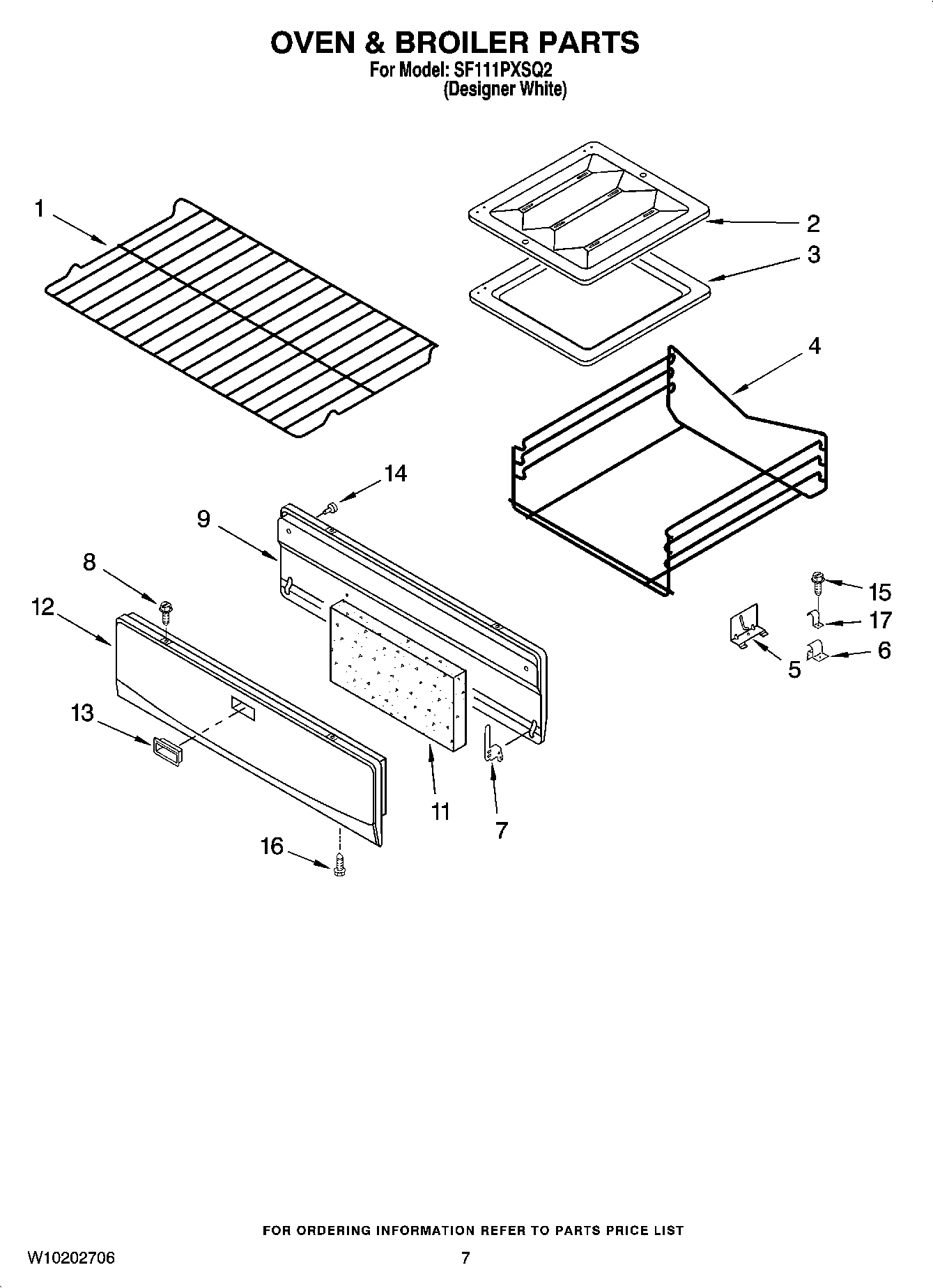 OVEN & BROILER PARTS
For Model: SF111PXSQ2
(Designer White)

1

2

3

4

14

9

8

12

15

17

6

5

13

11

7

16

FOR ORDERING INFORMATION REFER TO PARTS PRICE LIST

W10202706

7